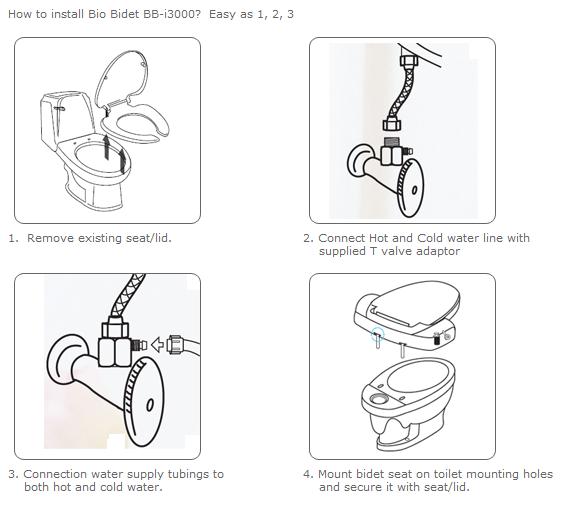 How to install Bio Bidet BB-i3000?  Easy as 1, 2, 3

1. Remove existing seat/lid.

2. Connect Hot and Cold water line with supplied T valve adaptor

3. Connection water supply tubings to both hot and cold water.

4. Mount bidet seat on toilet mounting holes and secure it with seat/lid.