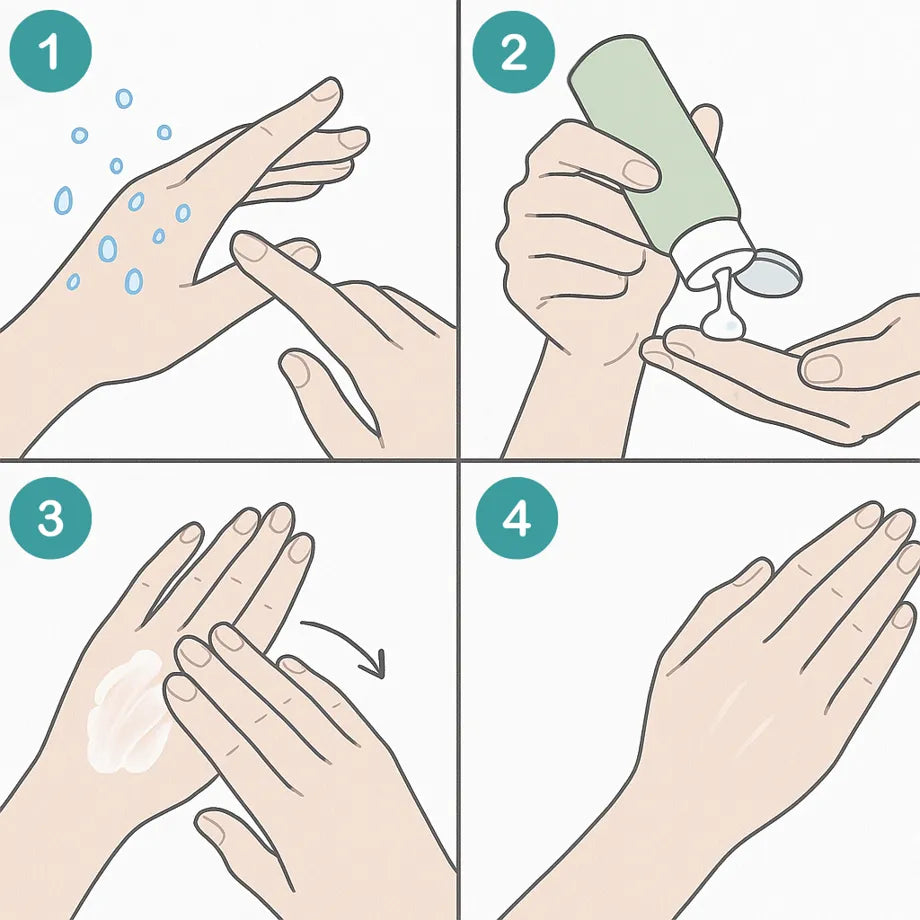 1

2

3

4