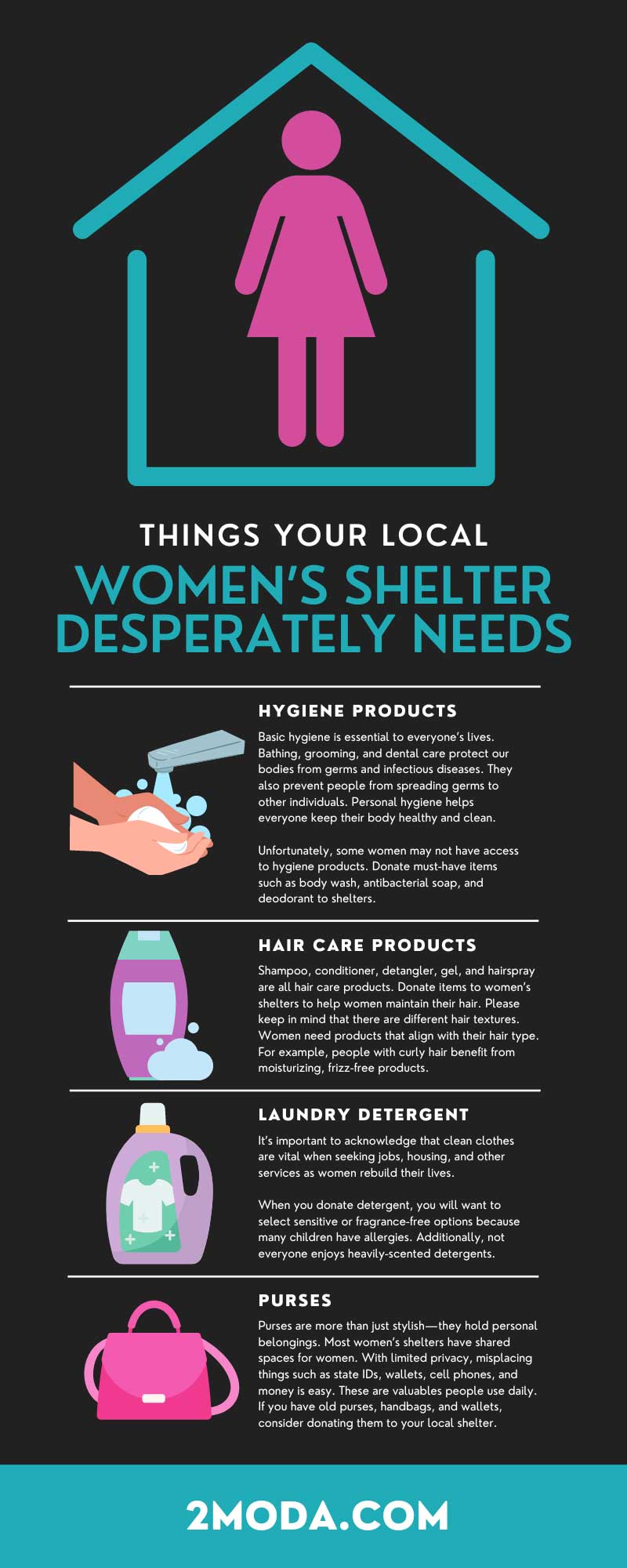 THINGS YOUR LOCAL
WOMEN'S SHELTER DESPERATELY NEEDS

HYGIENE PRODUCTS

Basic hygiene is essential to everyone's lives. Bathing, grooming, and dental care protect our bodies from germs and infectious diseases. They also prevent people from spreading germs to other individuals. Personal hygiene helps everyone keep their body healthy and clean.

Unfortunately, some women may not have access to hygiene products. Donate must-have items such as body wash, antibacterial soap, and deodorant to shelters.

HAIR CARE PRODUCTS

Shampoo, conditioner, detangler, gel, and hairspray are all hair care products. Donate items to women's shelters to help women maintain their hair. Please keep in mind that there are different hair textures. Women need products that align with their hair type. For example, people with curly hair benefit from moisturizing, frizz-free products.

LAUNDRY DETERGENT

It's important to acknowledge that clean clothes are vital when seeking jobs, housing, and other services as women rebuild their lives.

When you donate detergent, you will want to select sensitive or fragrance-free options because many children have allergies. Additionally, not everyone enjoys heavily-scented detergents.

PURSES

Purses are more than just stylish—they hold personal belongings. Most women's shelters have shared spaces for women. With limited privacy, misplacing things such as state IDs, wallets, cell phones, and money is easy. These are valuables people use daily. If you have old purses, handbags, and wallets, consider donating them to your local shelter.

2MODA.COM