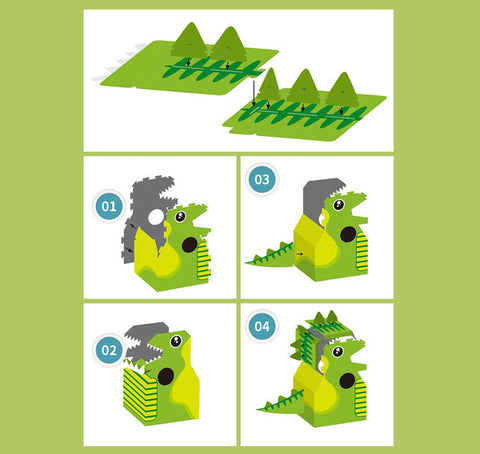 01

03

02

04