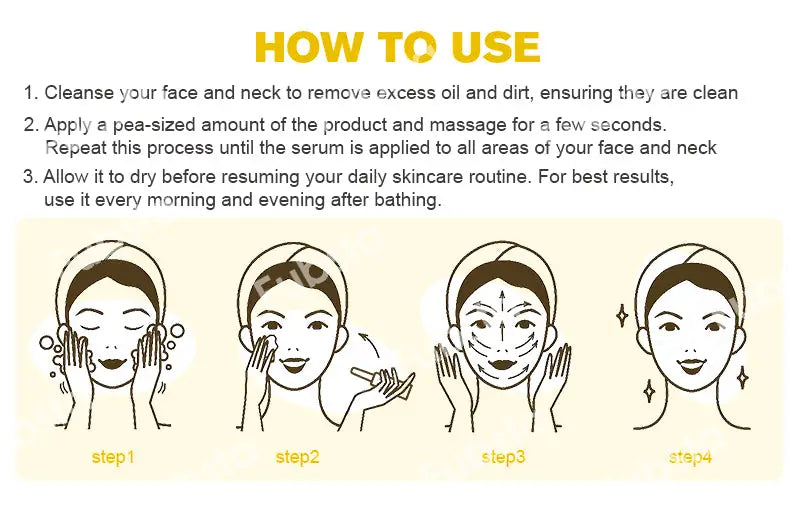 HOW TO USE

1. Cleanse your face and neck to remove excess oil and dirt, ensuring they are clean

2. Apply a pea-sized amount of the product and massage for a few seconds. Repeat this process until the serum is applied to all areas of your face and neck

3. Allow it to dry before resuming your daily skincare routine. For best results, use it every morning and evening after bathing.

step1

step2

step3

step4