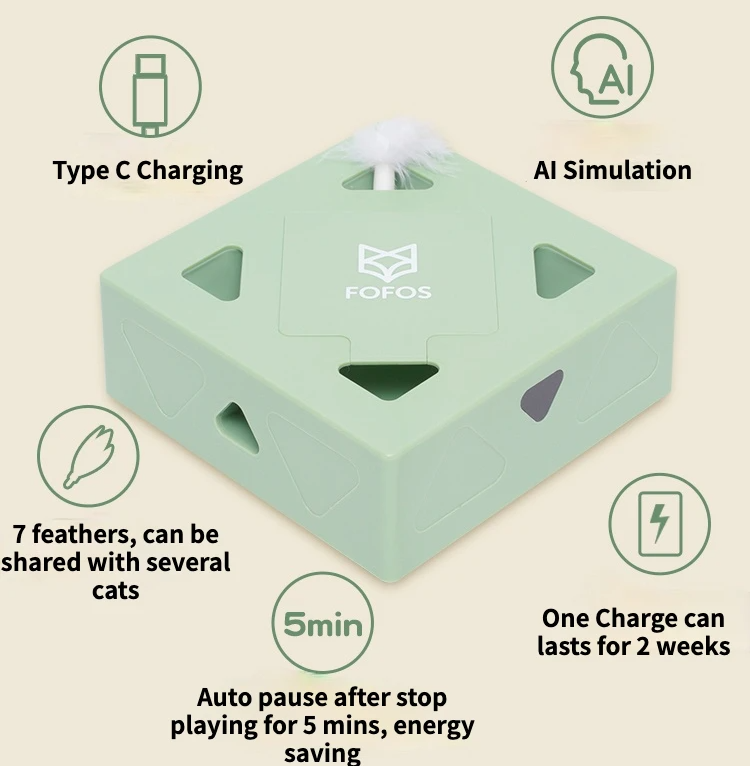 Type C Charging

AI

AI Simulation

FOFOS

7 feathers, can be shared with several cats

5min

Auto pause after stop playing for 5 mins, energy saving

One Charge can lasts for 2 weeks