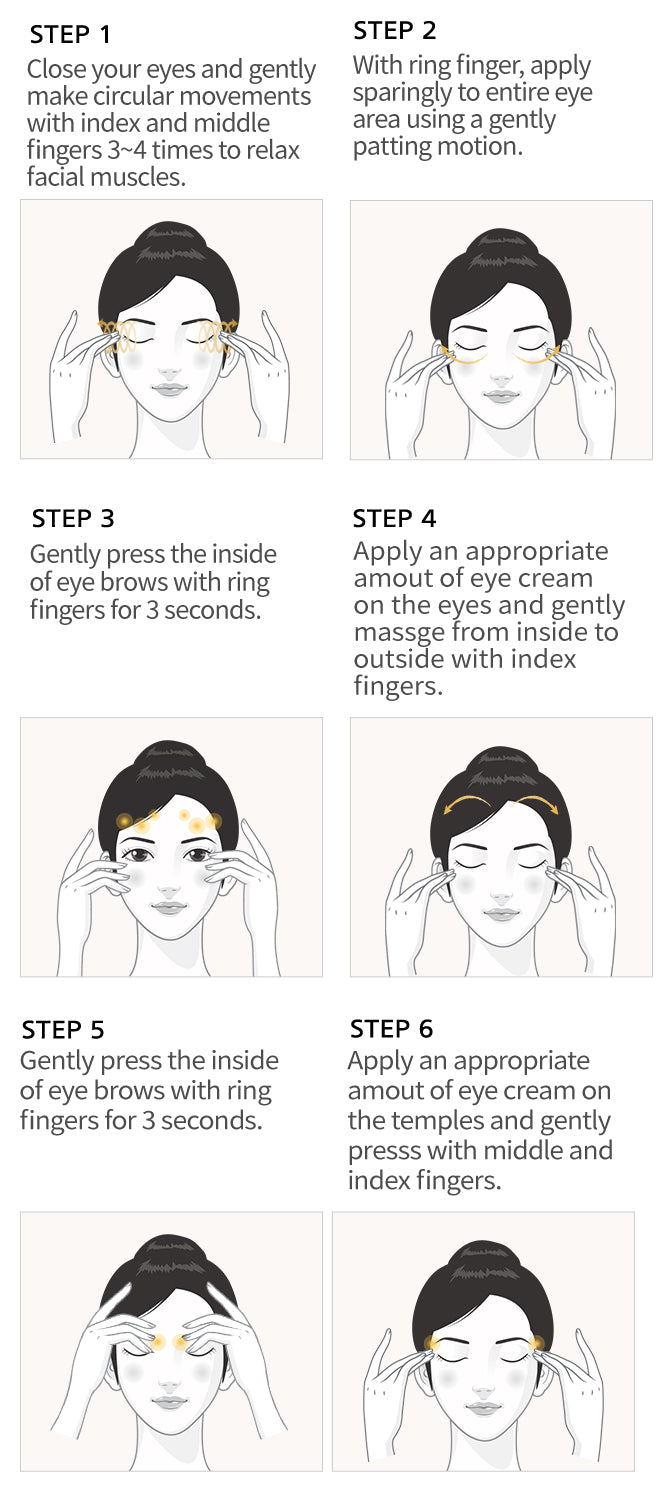 STEP 1
Close your eyes and gently make circular movements with index and middle fingers 3~4 times to relax facial muscles.

STEP 2
With ring finger, apply sparingly to entire eye area using a gently patting motion.

STEP 3
Gently press the inside of eye brows with ring fingers for 3 seconds.

STEP 4
Apply an appropriate amout of eye cream on the eyes and gently massge from inside to outside with index fingers.

STEP 5
Gently press the inside of eye brows with ring fingers for 3 seconds.

STEP 6
Apply an appropriate amout of eye cream on the temples and gently presss with middle and index fingers.