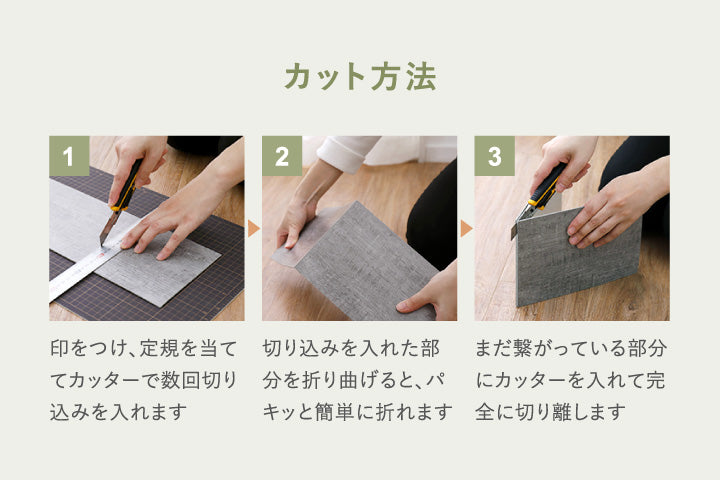 カット方法

1

印をつけ、定規を当ててカッターで数回切り込みを入れます

2

切り込みを入れた部分を折り曲げると、パキッと簡単に折れます

3

まだ繋がっている部分にカッターを入れて完全に切り離します