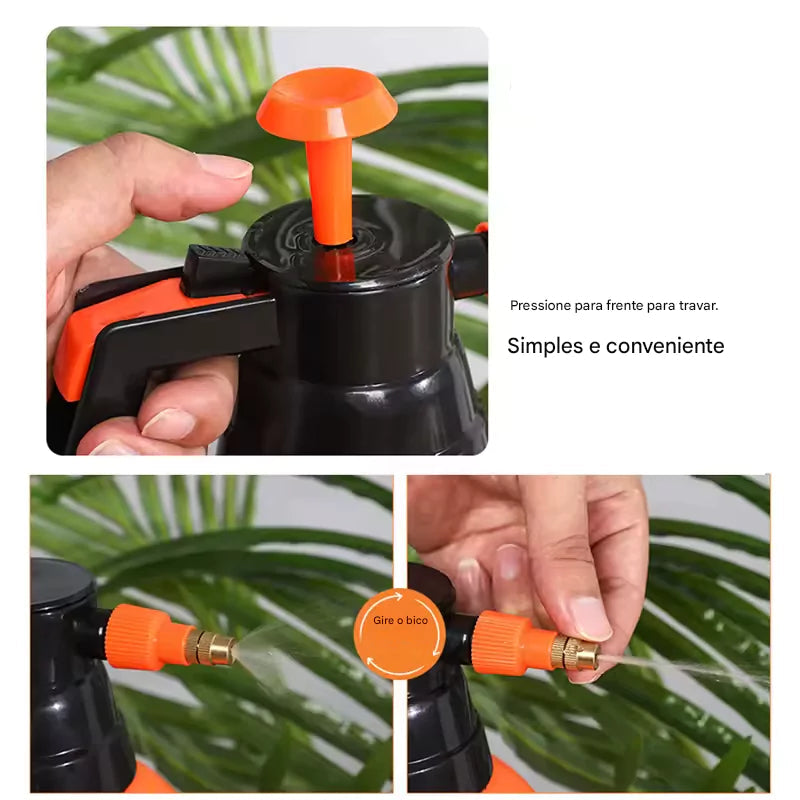 Pressione para frente para travar.

Simples e conveniente

Gire o bico