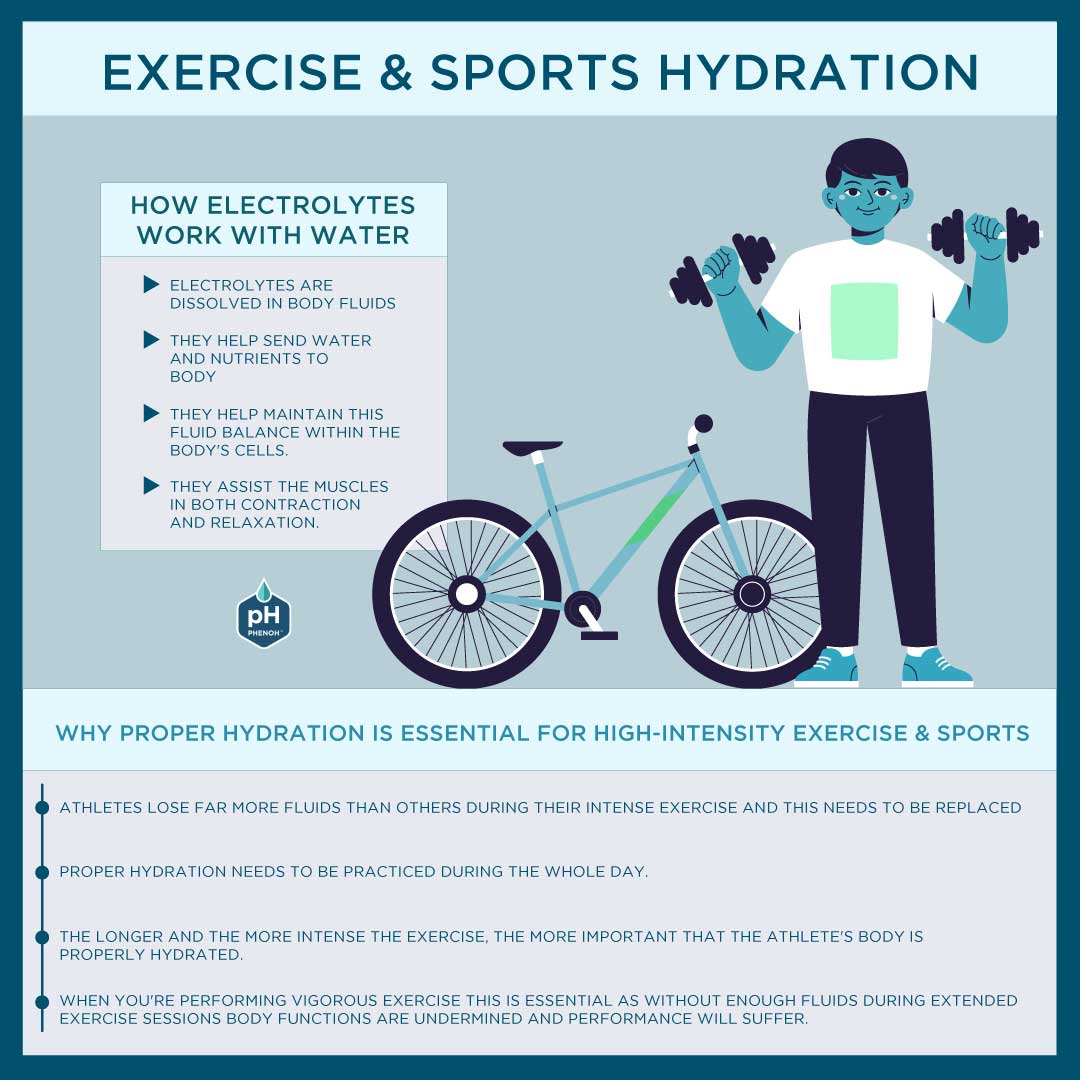 EXERCISE & SPORTS HYDRATION

HOW ELECTROLYTES WORK WITH WATER

ELECTROLYTES ARE DISSOLVED IN BODY FLUIDS

THEY HELP SEND WATER AND NUTRIENTS TO BODY

THEY HELP MAINTAIN THIS FLUID BALANCE WITHIN THE BODY'S CELLS.

THEY ASSIST THE MUSCLES IN BOTH CONTRACTION AND RELAXATION.

pH
PHENOH

WHY PROPER HYDRATION IS ESSENTIAL FOR HIGH-INTENSITY EXERCISE & SPORTS

ATHLETES LOSE FAR MORE FLUIDS THAN OTHERS DURING THEIR INTENSE EXERCISE AND THIS NEEDS TO BE REPLACED

PROPER HYDRATION NEEDS TO BE PRACTICED DURING THE WHOLE DAY.

THE LONGER AND THE MORE INTENSE THE EXERCISE, THE MORE IMPORTANT THAT THE ATHLETE'S BODY IS PROPERLY HYDRATED.

WHEN YOU'RE PERFORMING VIGOROUS EXERCISE THIS IS ESSENTIAL AS WITHOUT ENOUGH FLUIDS DURING EXTENDED EXERCISE SESSIONS BODY FUNCTIONS ARE UNDERMINED AND PERFORMANCE WILL SUFFER.