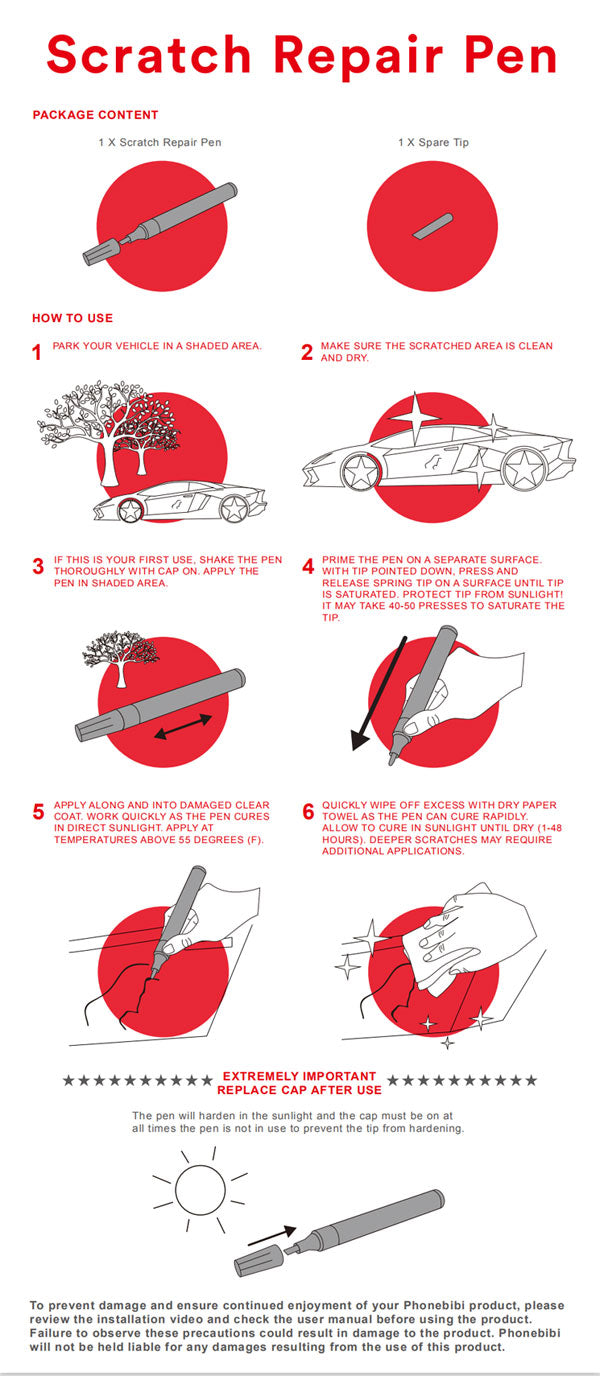 Scratch Repair Pen

PACKAGE CONTENT

1 X Scratch Repair Pen

1 X Spare Tip

HOW TO USE

1 PARK YOUR VEHICLE IN A SHADED AREA.

2 MAKE SURE THE SCRATCHED AREA IS CLEAN AND DRY.

3 IF THIS IS YOUR FIRST USE, SHAKE THE PEN THOROUGHLY WITH CAP ON. APPLY THE PEN IN SHADED AREA.

4 PRIME THE PEN ON A SEPARATE SURFACE. WITH TIP POINTED DOWN, PRESS AND RELEASE SPRING TIP ON A SURFACE UNTIL TIP IS SATURATED. PROTECT TIP FROM SUNLIGHT! IT MAY TAKE 40-50 PRESSES TO SATURATE THE TIP.

5 APPLY ALONG AND INTO DAMAGED CLEAR COAT. WORK QUICKLY AS THE PEN CURES IN DIRECT SUNLIGHT. APPLY AT TEMPERATURES ABOVE 55 DEGREES (F).

6 QUICKLY WIPE OFF EXCESS WITH DRY PAPER TOWEL AS THE PEN CAN CURE RAPIDLY. ALLOW TO CURE IN SUNLIGHT UNTIL DRY (1-48 HOURS). DEEPER SCRATCHES MAY REQUIRE ADDITIONAL APPLICATIONS.

★★★★★★★★★★ EXTREMELY IMPORTANT REPLACE CAP AFTER USE ★★★★★★★★★★

The pen will harden in the sunlight and the cap must be on at all times the pen is not in use to prevent the tip from hardening.

To prevent damage and ensure continued enjoyment of your Phonebibi product, please review the installation video and check the user manual before using the product. Failure to observe these precautions could result in damage to the product. Phonebibi will not be held liable for any damages resulting from the use of this product.