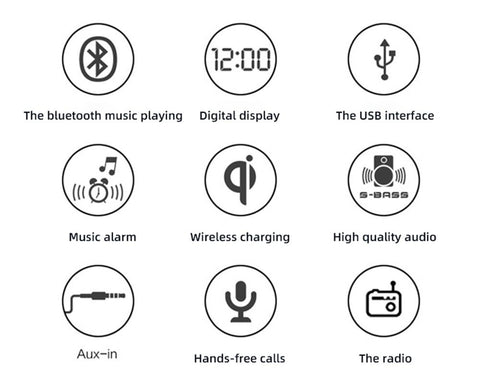 12:00

The bluetooth music playing

Digital display

The USB interface

S-BASS

Music alarm

Wireless charging

High quality audio

Aux-in

Hands-free calls

The radio