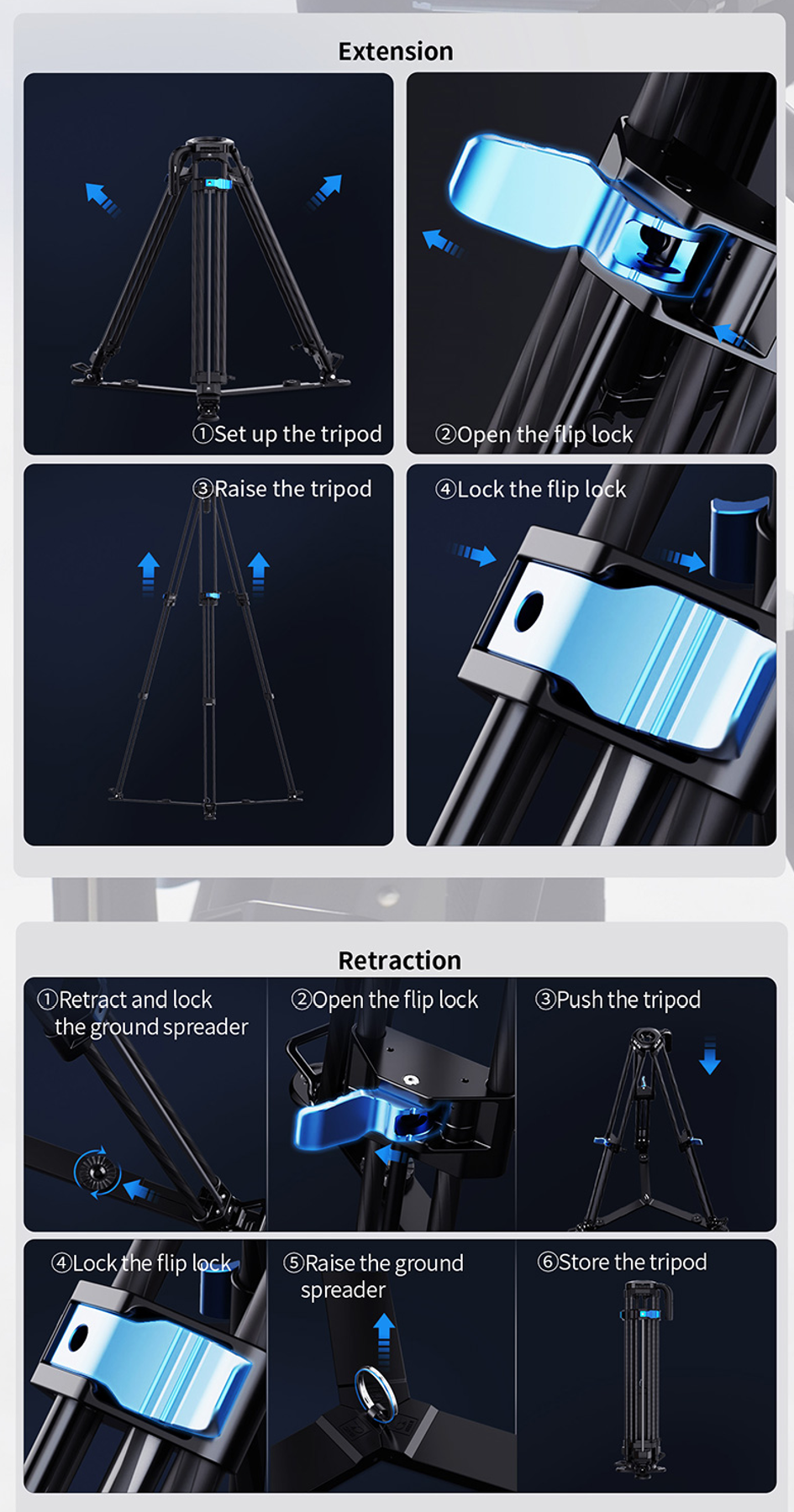 Extension

①Set up the tripod

②Open the flip lock

③Raise the tripod

④Lock the flip lock

Retraction

①Retract and lock the ground spreader

②Open the flip lock

③Push the tripod

④Lock the flip lock

⑤Raise the ground spreader

⑥Store the tripod