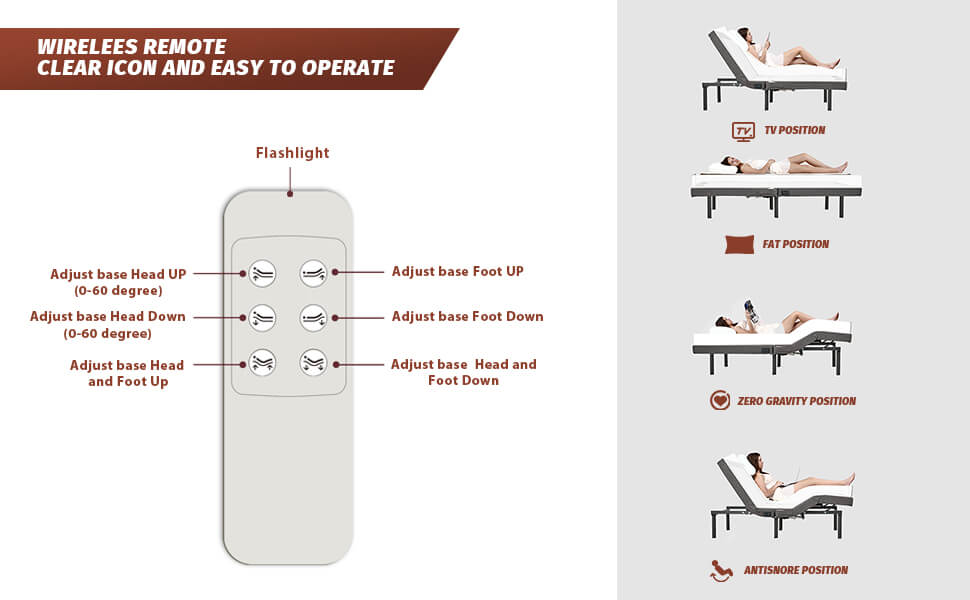 WIRELEES REMOTE
CLEAR ICON AND EASY TO OPERATE

Flashlight

Adjust base Head UP (0-60 degree)

Adjust base Head Down (0-60 degree)

Adjust base Head and Foot Up

Adjust base Foot UP

Adjust base Foot Down

Adjust base Head and Foot Down

TV

TV POSITION

FAT POSITION

ZERO GRAVITY POSITION

ANTISNORE POSITION