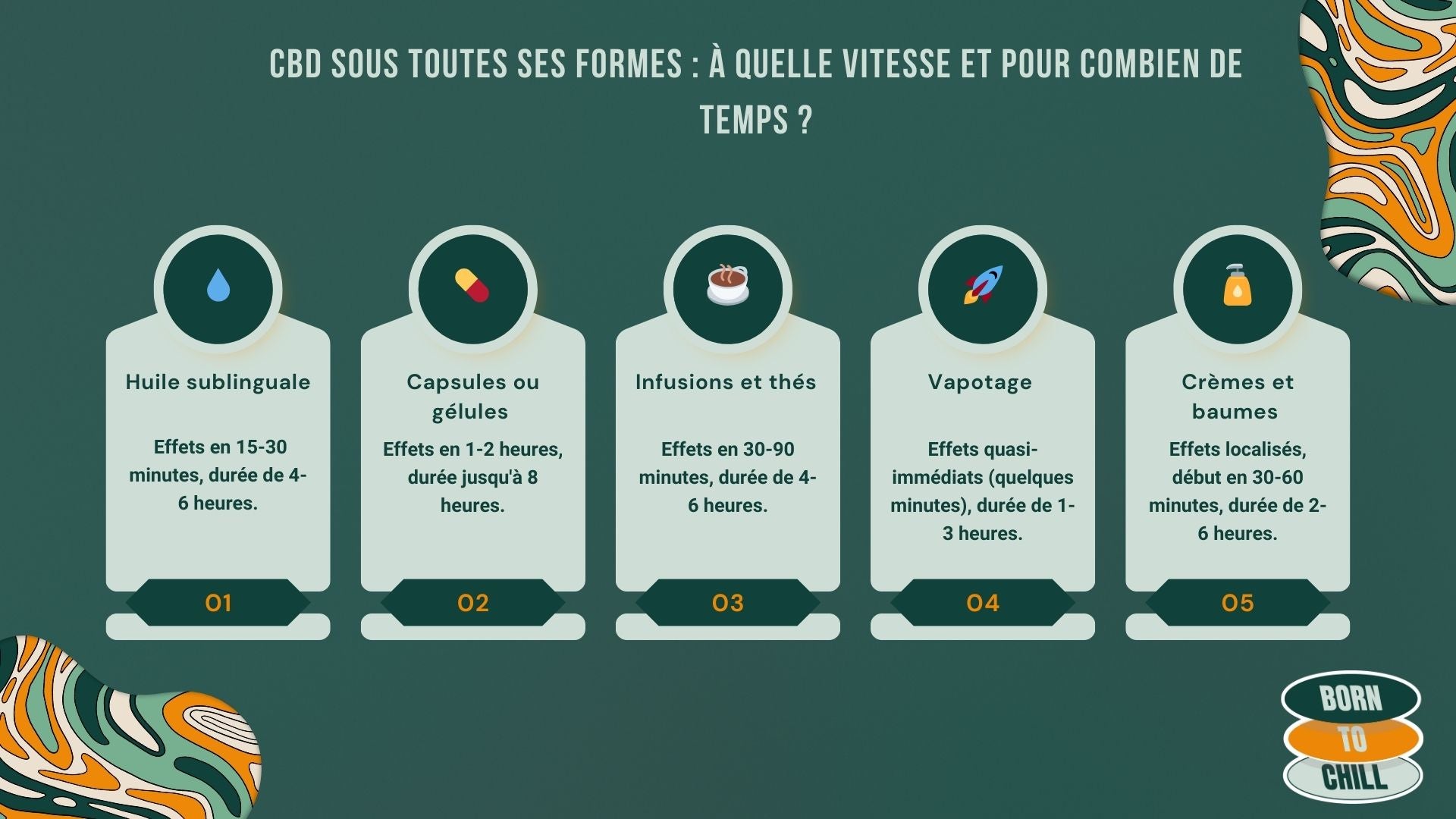 CBD SOUS TOUTES SES FORMES : À QUELLE VITESSE ET POUR COMBIEN DE TEMPS ?

Huile sublinguale

Effets en 15-30 minutes, durée de 4-6 heures.

01

Capsules ou gélules

Effets en 1-2 heures, durée jusqu'à 8 heures.

02

Infusions et thés

Effets en 30-90 minutes, durée de 4-6 heures.

03

Vapotage

Effets quasi-immédiats (quelques minutes), durée de 1-3 heures.

04

Crèmes et baumes

Effets localisés, début en 30-60 minutes, durée de 2-6 heures.

05

BORN TO CHILL