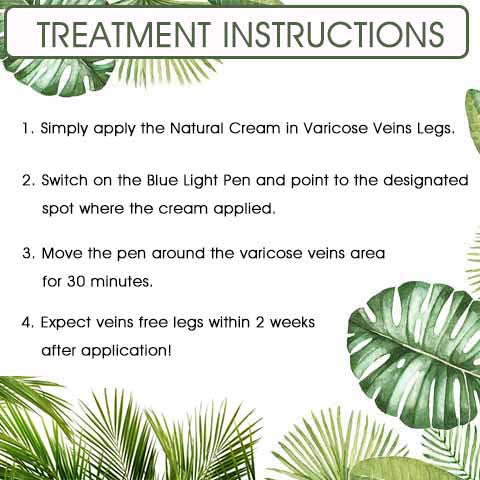 TREATMENT INSTRUCTIONS

1. Simply apply the Natural Cream in Varicose Veins Legs.

2. Switch on the Blue Light Pen and point to the designated spot where the cream applied.

3. Move the pen around the varicose veins area for 30 minutes.

4. Expect veins free legs within 2 weeks after application!