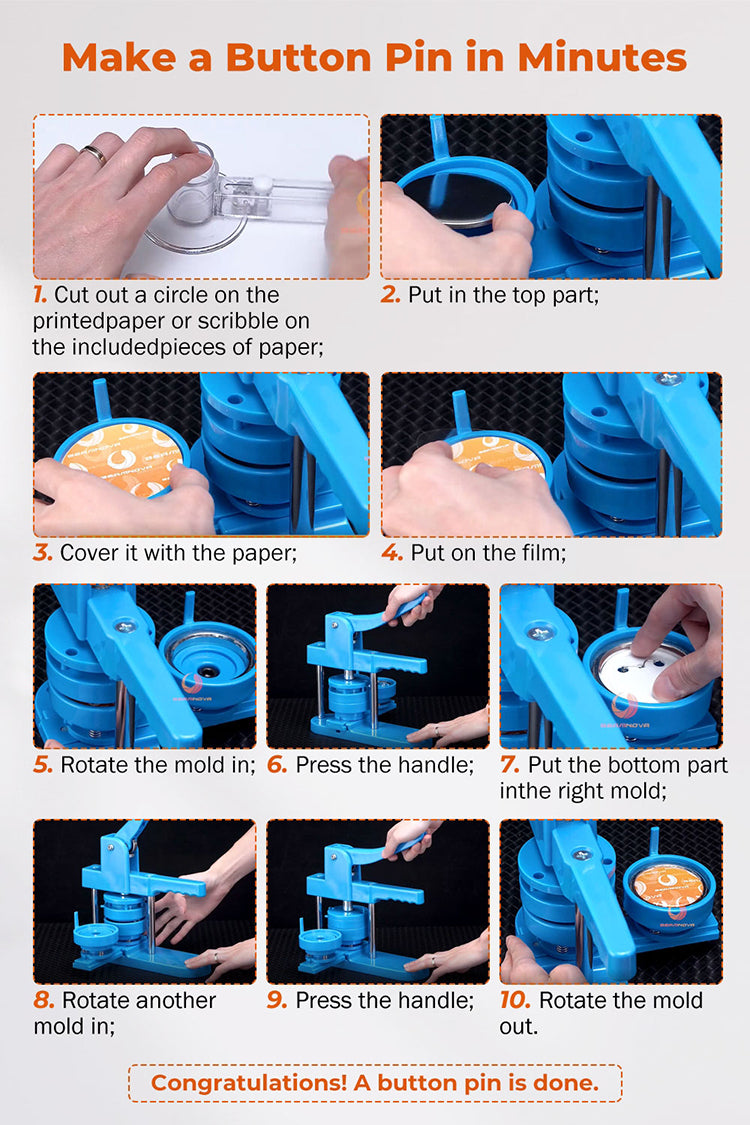 Make a Button Pin in Minutes

1. Cut out a circle on the printedpaper or scribble on the includedpieces of paper;

2. Put in the top part;

3. Cover it with the paper;

4. Put on the film;

5. Rotate the mold in;

6. Press the handle;

7. Put the bottom part inthe right mold;

8. Rotate another mold in;

9. Press the handle;

10. Rotate the mold out.

Congratulations! A button pin is done.