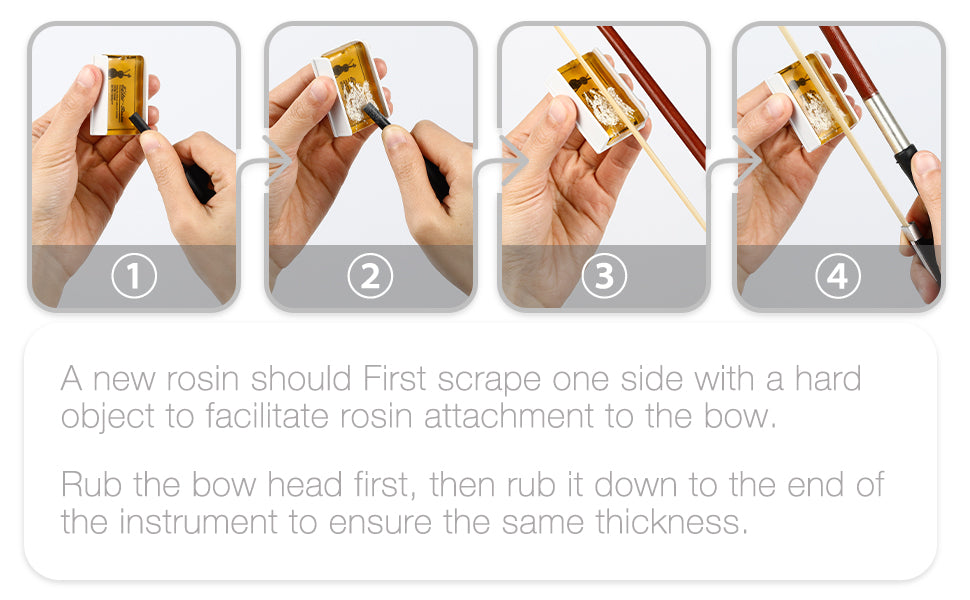 1 2 3 4

A new rosin should First scrape one side with a hard object to facilitate rosin attachment to the bow.

Rub the bow head first, then rub it down to the end of the instrument to ensure the same thickness.