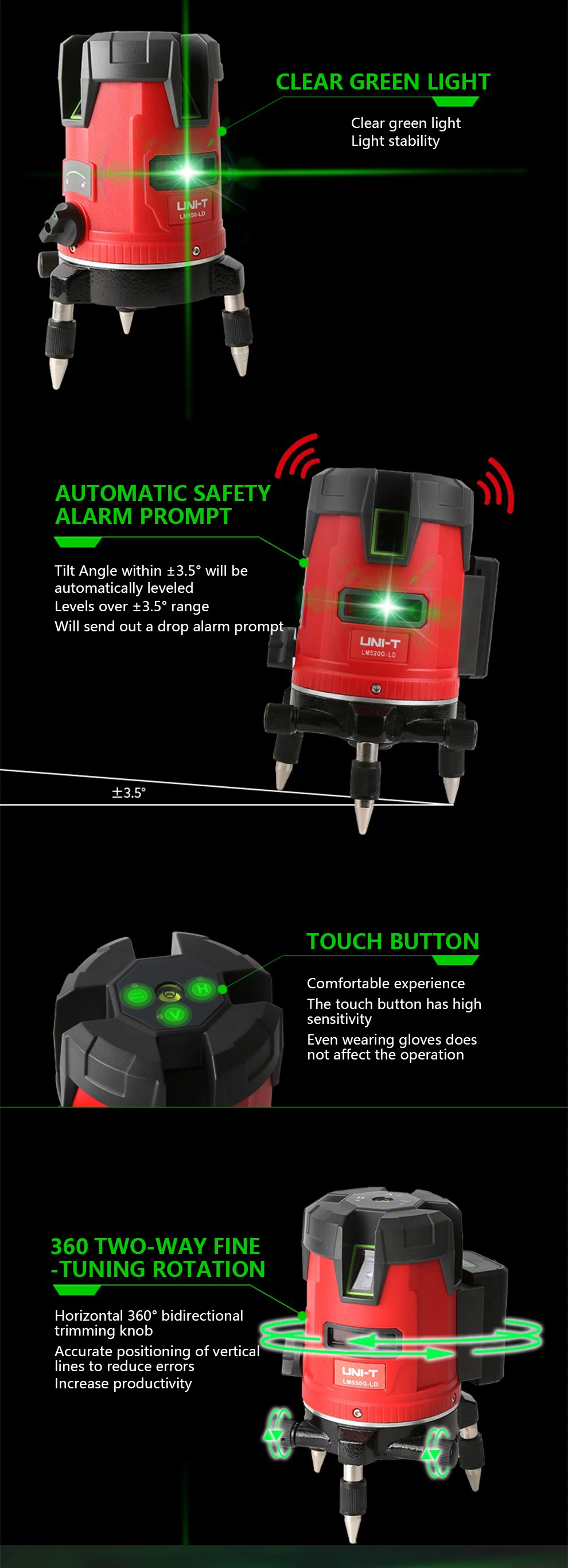 CLEAR GREEN LIGHT

Clear green light
Light stability

UNI-T
LM550-LD

AUTOMATIC SAFETY ALARM PROMPT

Tilt Angle within ±3.5° will be automatically leveled
Levels over ±3.5° range
Will send out a drop alarm prompt

UNI-T
LM520G-LD

±3.5°

TOUCH BUTTON

Comfortable experience
The touch button has high sensitivity
Even wearing gloves does not affect the operation

H
V

360 TWO-WAY FINE -TUNING ROTATION

Horizontal 360° bidirectional trimming knob
Accurate positioning of vertical lines to reduce errors
Increase productivity

UNI-T
LM550G-LD