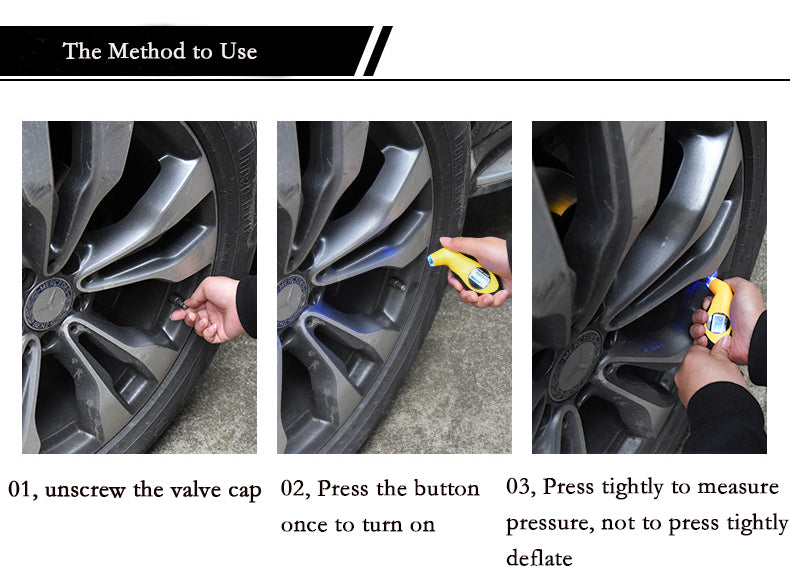 The Method to Use

01, unscrew the valve cap

02, Press the button once to turn on

03, Press tightly to measure pressure, not to press tightly deflate