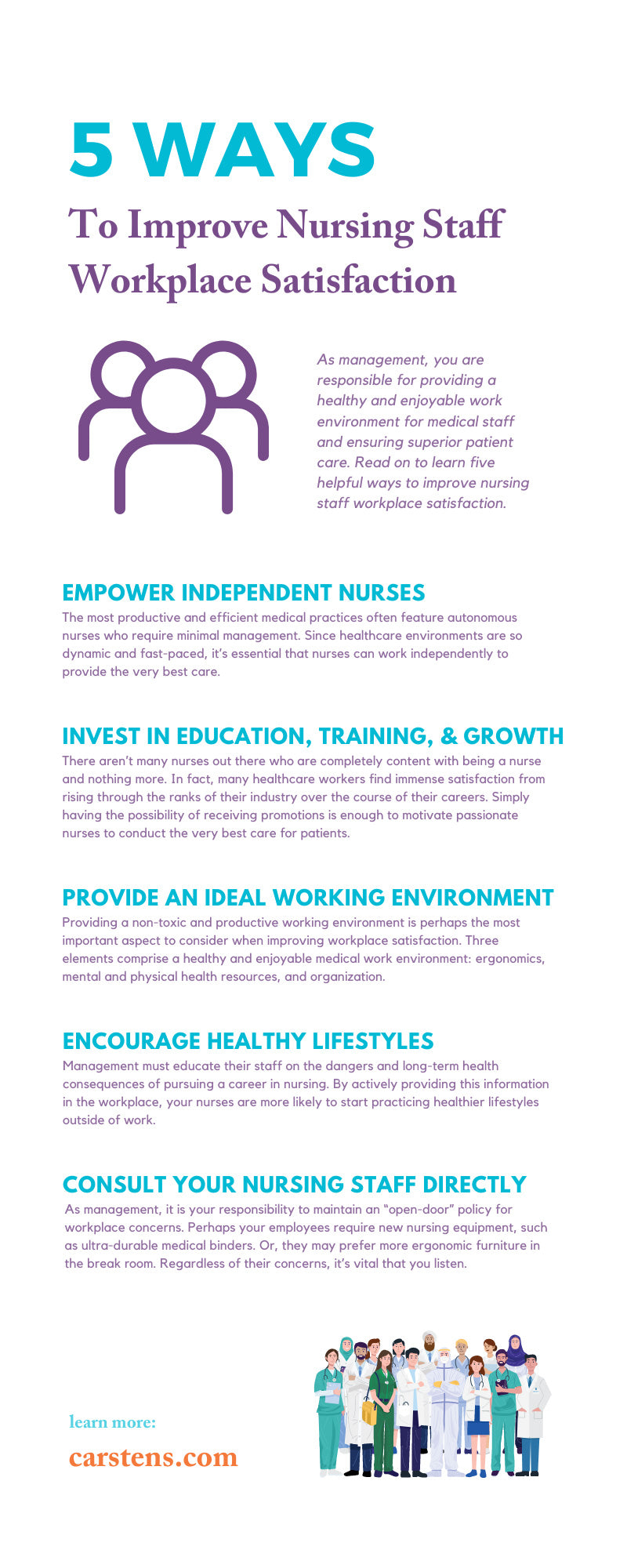 5 WAYS

To Improve Nursing Staff Workplace Satisfaction

As management, you are responsible for providing a healthy and enjoyable work environment for medical staff and ensuring superior patient care. Read on to learn five helpful ways to improve nursing staff workplace satisfaction.

EMPOWER INDEPENDENT NURSES

The most productive and efficient medical practices often feature autonomous nurses who require minimal management. Since healthcare environments are so dynamic and fast-paced, it's essential that nurses can work independently to provide the very best care.

INVEST IN EDUCATION, TRAINING, & GROWTH

There aren't many nurses out there who are completely content with being a nurse and nothing more. In fact, many healthcare workers find immense satisfaction from rising through the ranks of their industry over the course of their careers. Simply having the possibility of receiving promotions is enough to motivate passionate nurses to conduct the very best care for patients.

PROVIDE AN IDEAL WORKING ENVIRONMENT

Providing a non-toxic and productive working environment is perhaps the most important aspect to consider when improving workplace satisfaction. Three elements comprise a healthy and enjoyable medical work environment: ergonomics, mental and physical health resources, and organization.

ENCOURAGE HEALTHY LIFESTYLES

Management must educate their staff on the dangers and long-term health consequences of pursuing a career in nursing. By actively providing this information in the workplace, your nurses are more likely to start practicing healthier lifestyles outside of work.

CONSULT YOUR NURSING STAFF DIRECTLY

As management, it is your responsibility to maintain an "open-door" policy for workplace concerns. Perhaps your employees require new nursing equipment, such as ultra-durable medical binders. Or, they may prefer more ergonomic furniture in the break room. Regardless of their concerns, it's vital that you listen.

learn more:

carstens.com