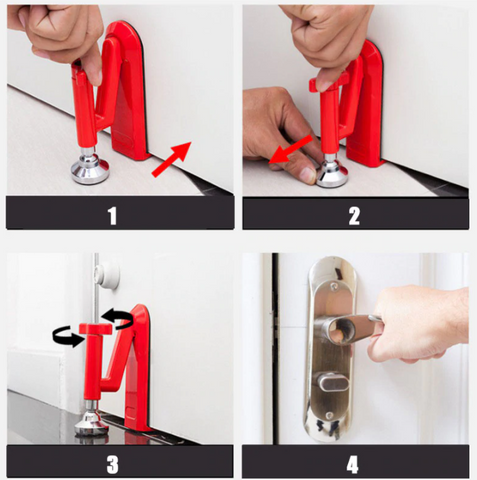 1

2

3

4