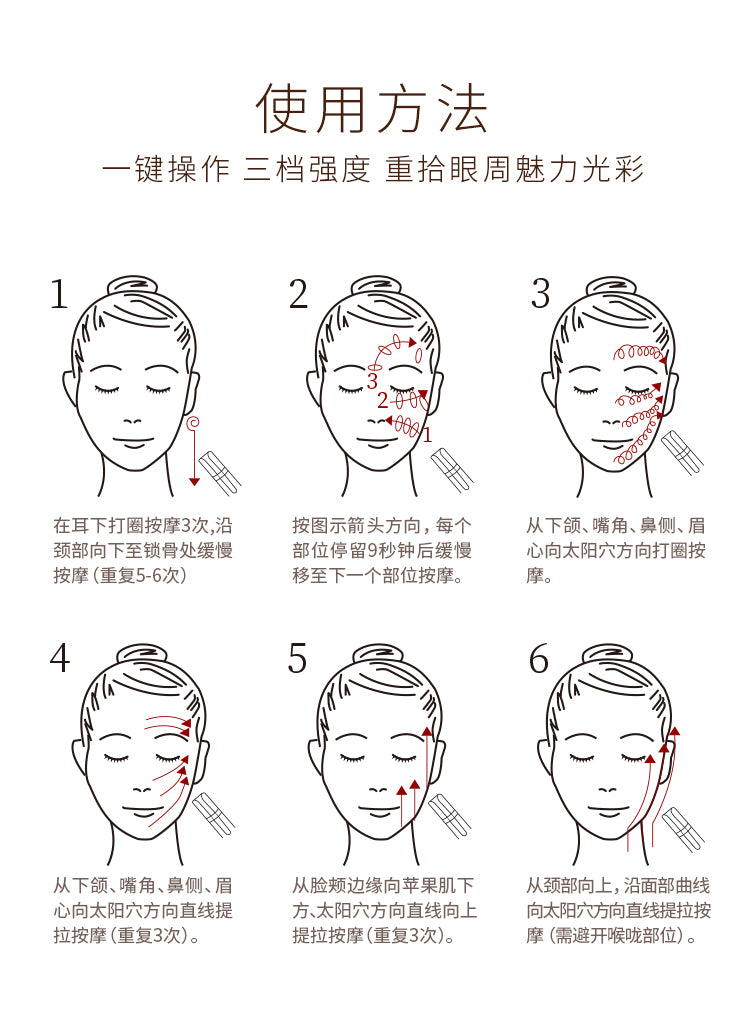 使用方法

一键操作 三档强度 重拾眼周魅力光彩

1

在耳下打圈按摩3次,沿颈部向下至锁骨处缓慢按摩(重复5-6次)

2

3
2
1

按图示箭头方向,每个部位停留9秒钟后缓慢移至下一个部位按摩。

3

从下颌、嘴角、鼻侧、眉心向太阳穴方向打圈按摩。

4

从下颌、嘴角、鼻侧、眉心向太阳穴方向直线提拉按摩(重复3次)。

5

从脸颊边缘向苹果肌下方、太阳穴方向直线向上提拉按摩(重复3次)。

6

从颈部向上,沿面部曲线向太阳穴方向直线提拉按摩(需避开喉咙部位)。