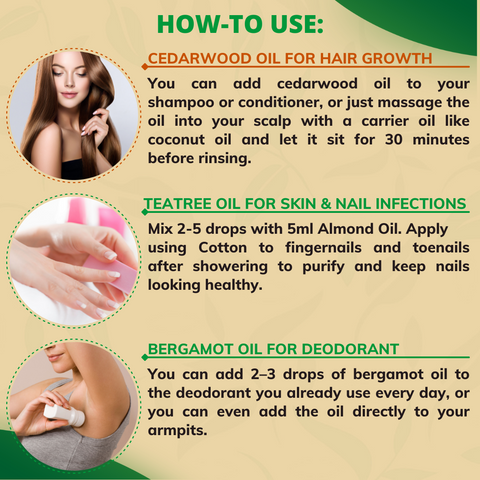 HOW-TO USE:

CEDARWOOD OIL FOR HAIR GROWTH

You can add cedarwood oil to your shampoo or conditioner, or just massage the oil into your scalp with a carrier oil like coconut oil and let it sit for 30 minutes before rinsing.

TEATREE OIL FOR SKIN & NAIL INFECTIONS

Mix 2-5 drops with 5ml Almond Oil. Apply using Cotton to fingernails and toenails after showering to purify and keep nails looking healthy.

BERGAMOT OIL FOR DEODORANT

You can add 2–3 drops of bergamot oil to the deodorant you already use every day, or you can even add the oil directly to your armpits.