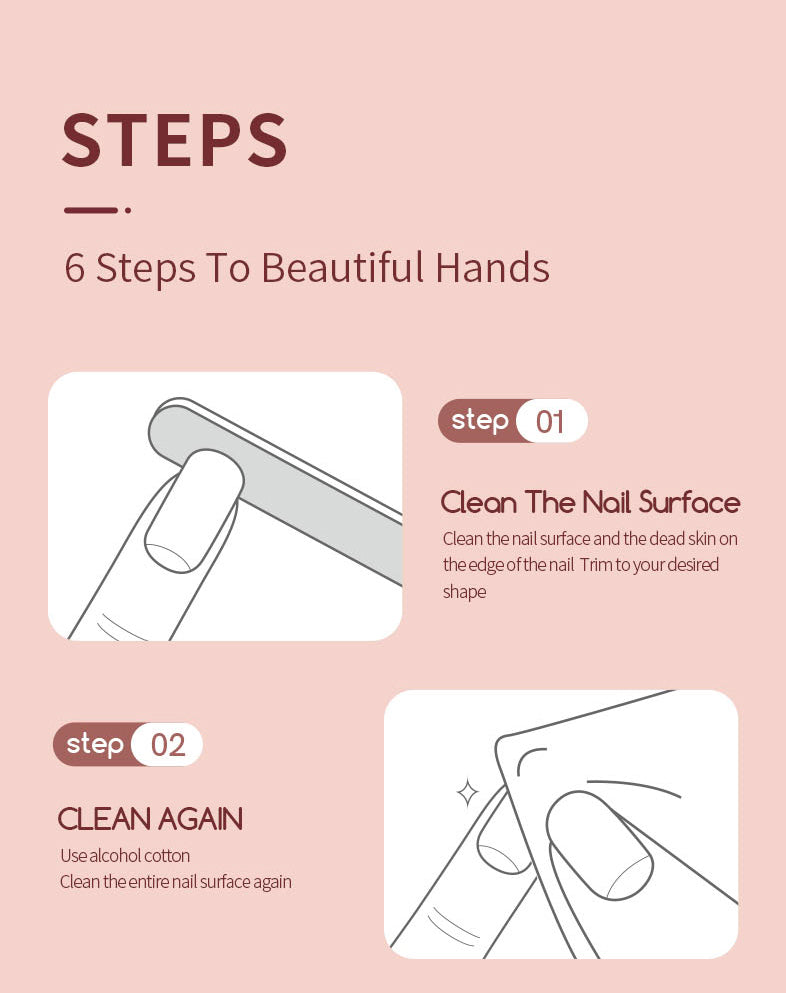 STEPS

6 Steps To Beautiful Hands

step 01

Clean The Nail Surface

Clean the nail surface and the dead skin on the edge of the nail Trim to your desired shape

step 02

CLEAN AGAIN

Use alcohol cotton
Clean the entire nail surface again