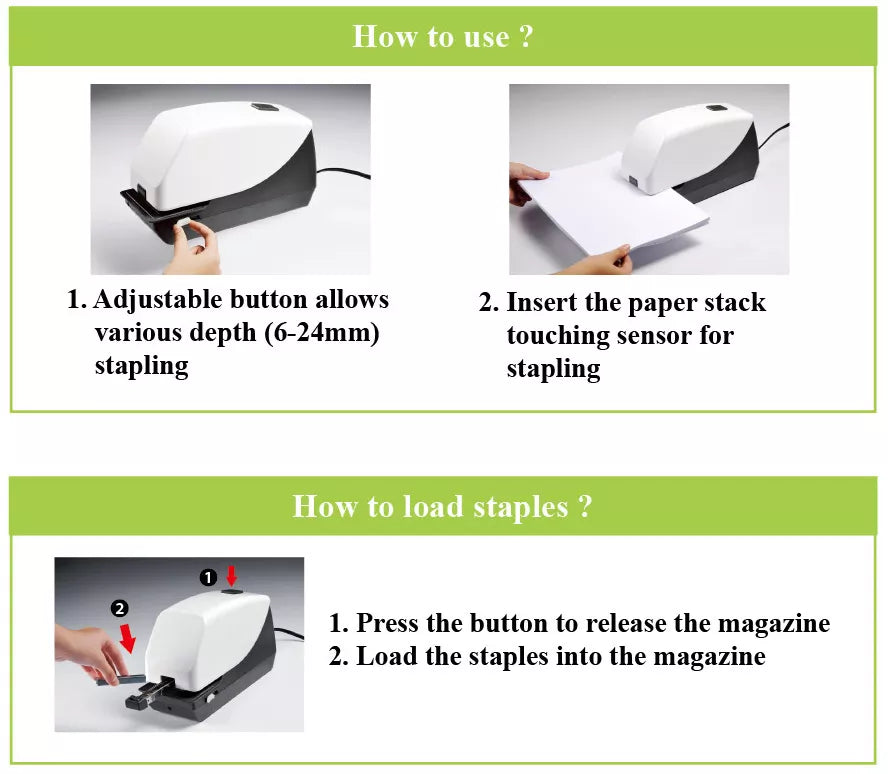 How to use ?

1. Adjustable button allows various depth (6-24mm) stapling

2. Insert the paper stack touching sensor for stapling

How to load staples ?

1

2

1. Press the button to release the magazine
2. Load the staples into the magazine