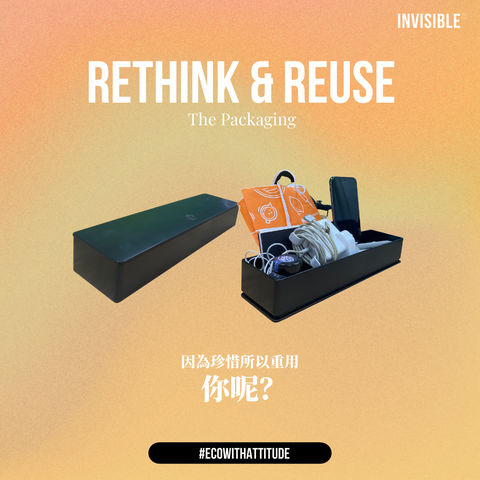 INVISIBLE

RETHINK & REUSE
The Packaging

因為珍惜所以重用
你呢?

#ECOWITHATTITUDE