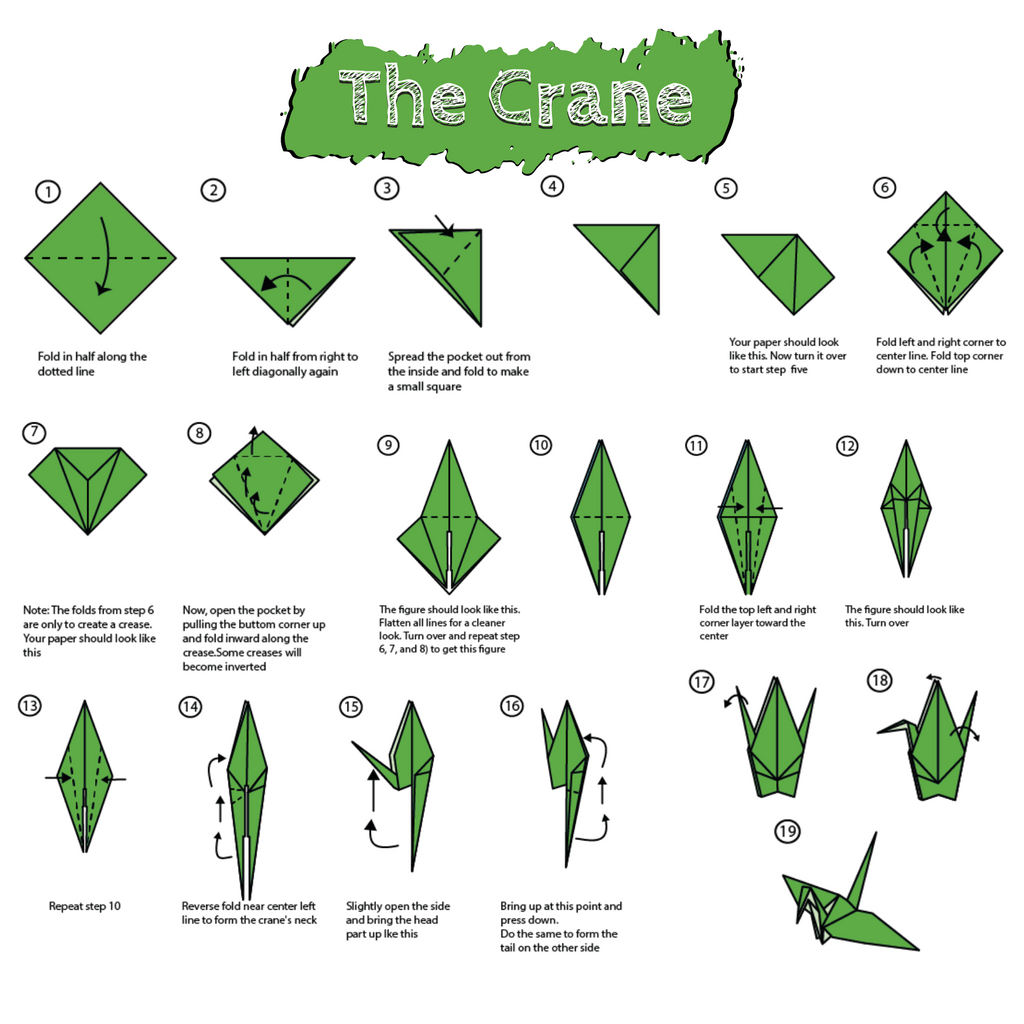 The Crane

1
Fold in half along the dotted line

2
Fold in half from right to left diagonally again

3
Spread the pocket out from the inside and fold to make a small square

4

5
Your paper should look like this. Now turn it over to start step five

6
Fold left and right corner to center line. Fold top corner down to center line

7
Note: The folds from step 6 are only to create a crease. Your paper should look like this

8
Now, open the pocket by pulling the buttom corner up and fold inward along the crease.Some creases will become inverted

9
The figure should look like this. Flatten all lines for a cleaner look. Turn over and repeat step 6, 7, and 8) to get this figure

10

11
Fold the top left and right corner layer toward the center

12
The figure should look like this. Turn over

13
Repeat step 10

14
Reverse fold near center left line to form the crane's neck

15
Slightly open the side and bring the head part up lke this

16
Bring up at this point and press down.
Do the same to form the tail on the other side

17

18

19