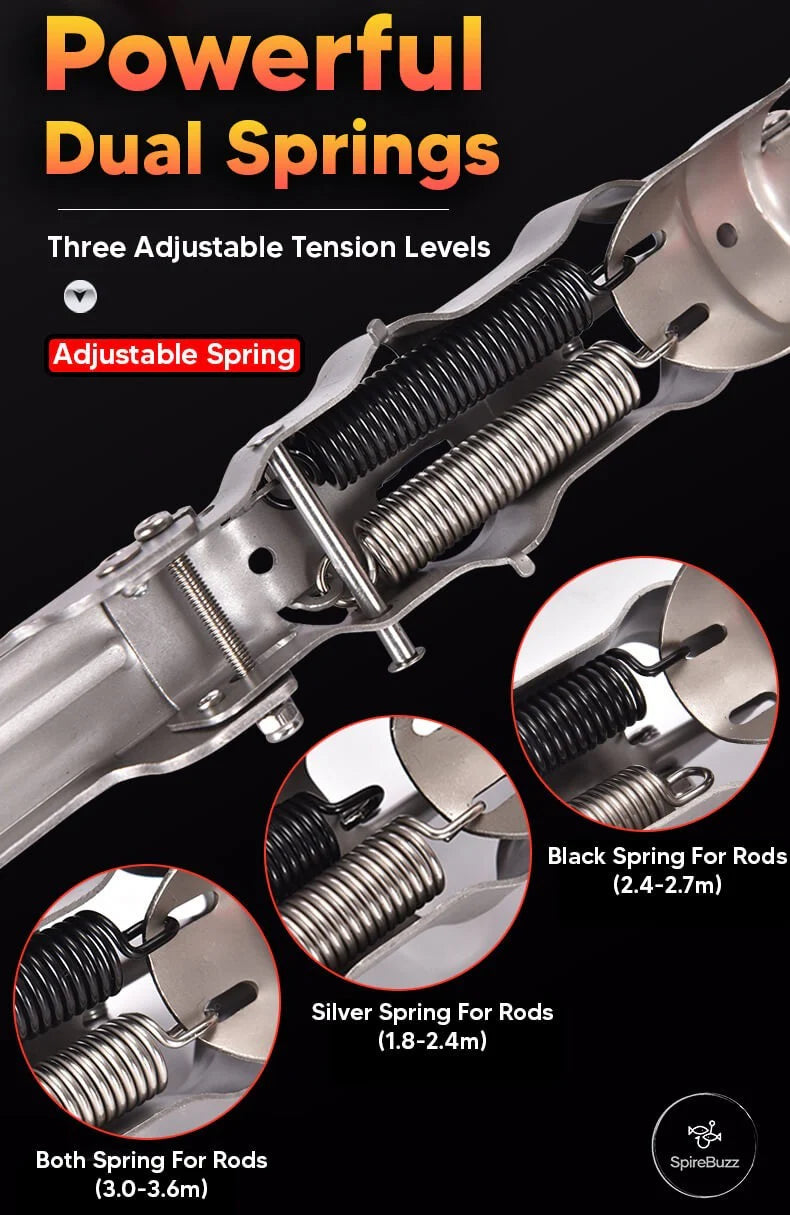 Powerful Dual Springs

Three Adjustable Tension Levels

Adjustable Spring

Black Spring For Rods (2.4-2.7m)

Silver Spring For Rods (1.8-2.4m)

Both Spring For Rods (3.0-3.6m)

SpireBuzz