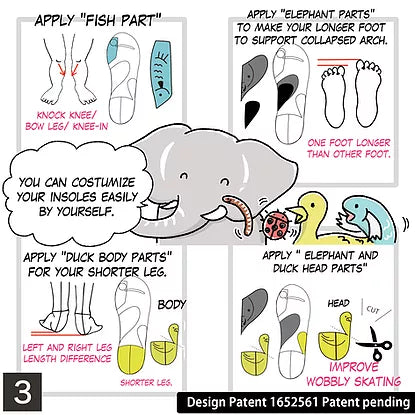 APPLY "FISH PART"

KNOCK KNEE/ BOW LEG/ KNEE-IN

APPLY "ELEPHANT PARTS" TO MAKE YOUR LONGER FOOT TO SUPPORT COLLAPSED ARCH.

ONE FOOT LONGER THAN OTHER FOOT.

YOU CAN COSTUMIZE YOUR INSOLES EASILY BY YOURSELF.

APPLY "DUCK BODY PARTS" FOR YOUR SHORTER LEG.

BODY

LEFT AND RIGHT LEG LENGTH DIFFERENCE

SHORTER LEG.

APPLY " ELEPHANT AND DUCK HEAD PARTS"

HEAD

CUT

IMPROVE WOBBLY SKATING

3

Design Patent 1652561 Patent pending