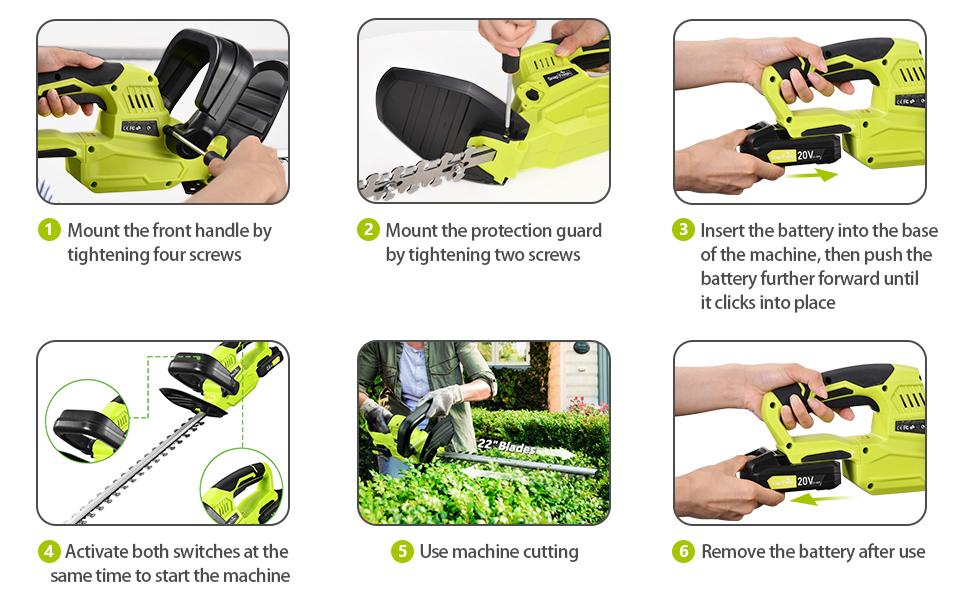 1 Mount the front handle by tightening four screws

2 Mount the protection guard by tightening two screws

20V

3 Insert the battery into the base of the machine, then push the battery further forward until it clicks into place

4 Activate both switches at the same time to start the machine

22" Blades

5 Use machine cutting

20V

6 Remove the battery after use