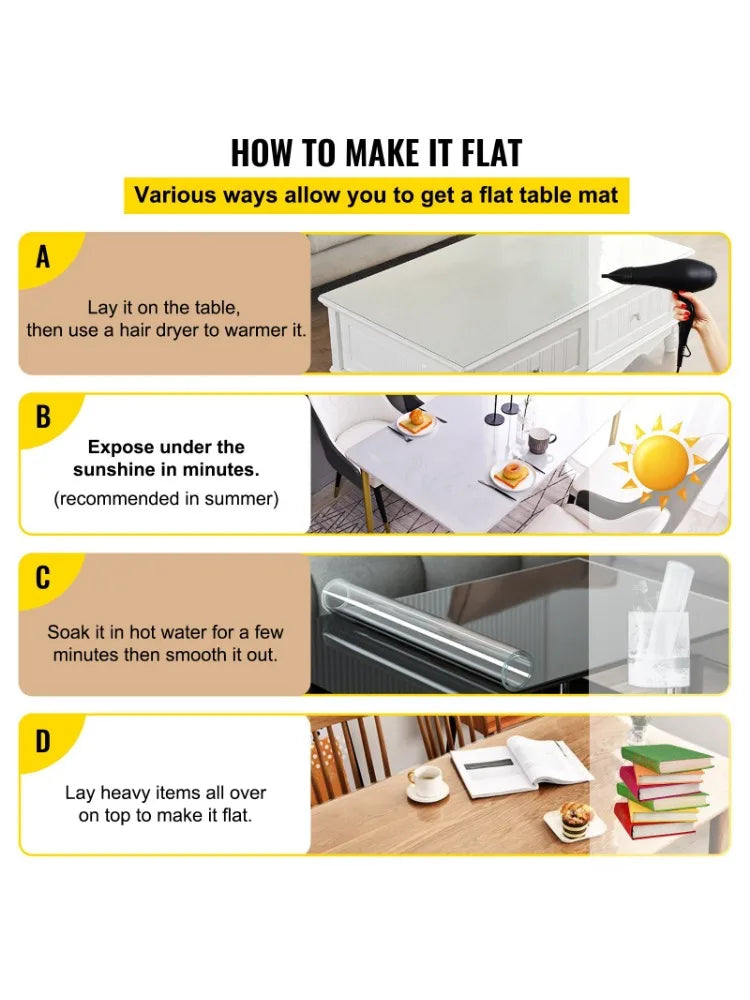 HOW TO MAKE IT FLAT

Various ways allow you to get a flat table mat

A

Lay it on the table, then use a hair dryer to warmer it.

B

Expose under the sunshine in minutes.

(recommended in summer)

C

Soak it in hot water for a few minutes then smooth it out.

D

Lay heavy items all over on top to make it flat.