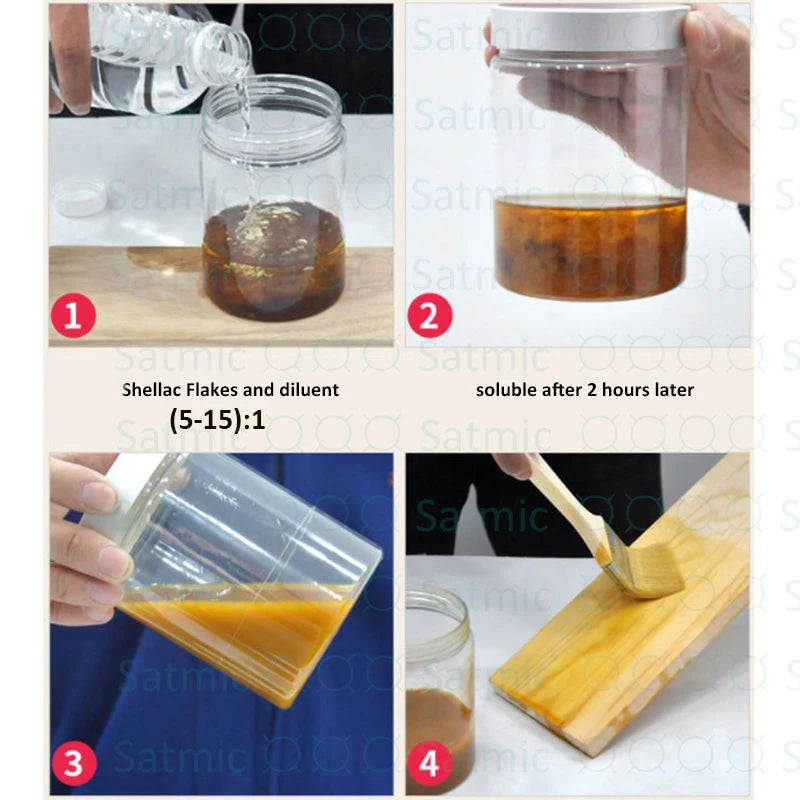 1

2

Shellac Flakes and diluent
(5-15):1

soluble after 2 hours later

3

4

Satmic