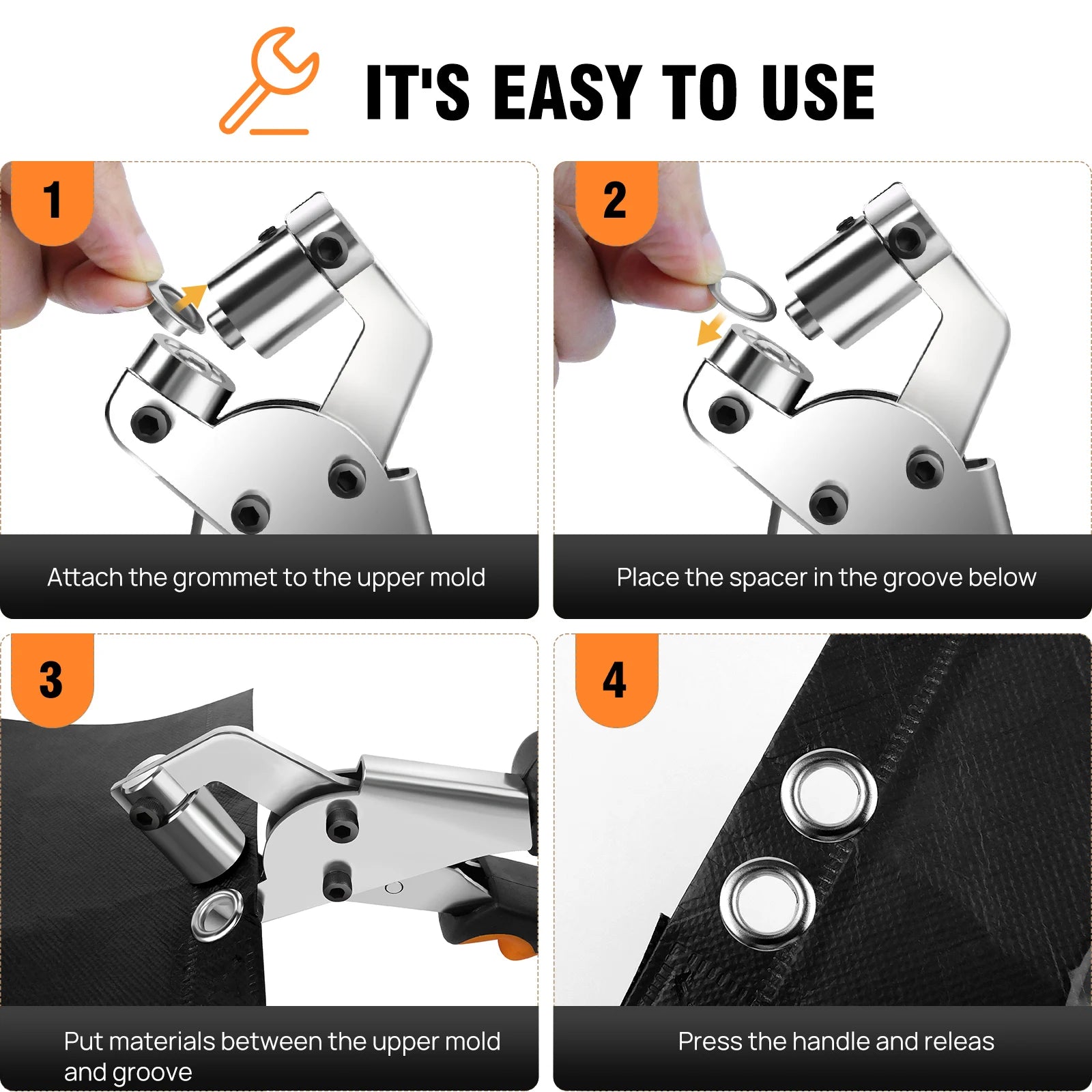 IT'S EASY TO USE

1

Attach the grommet to the upper mold

2

Place the spacer in the groove below

3

Put materials between the upper mold and groove

4

Press the handle and releas