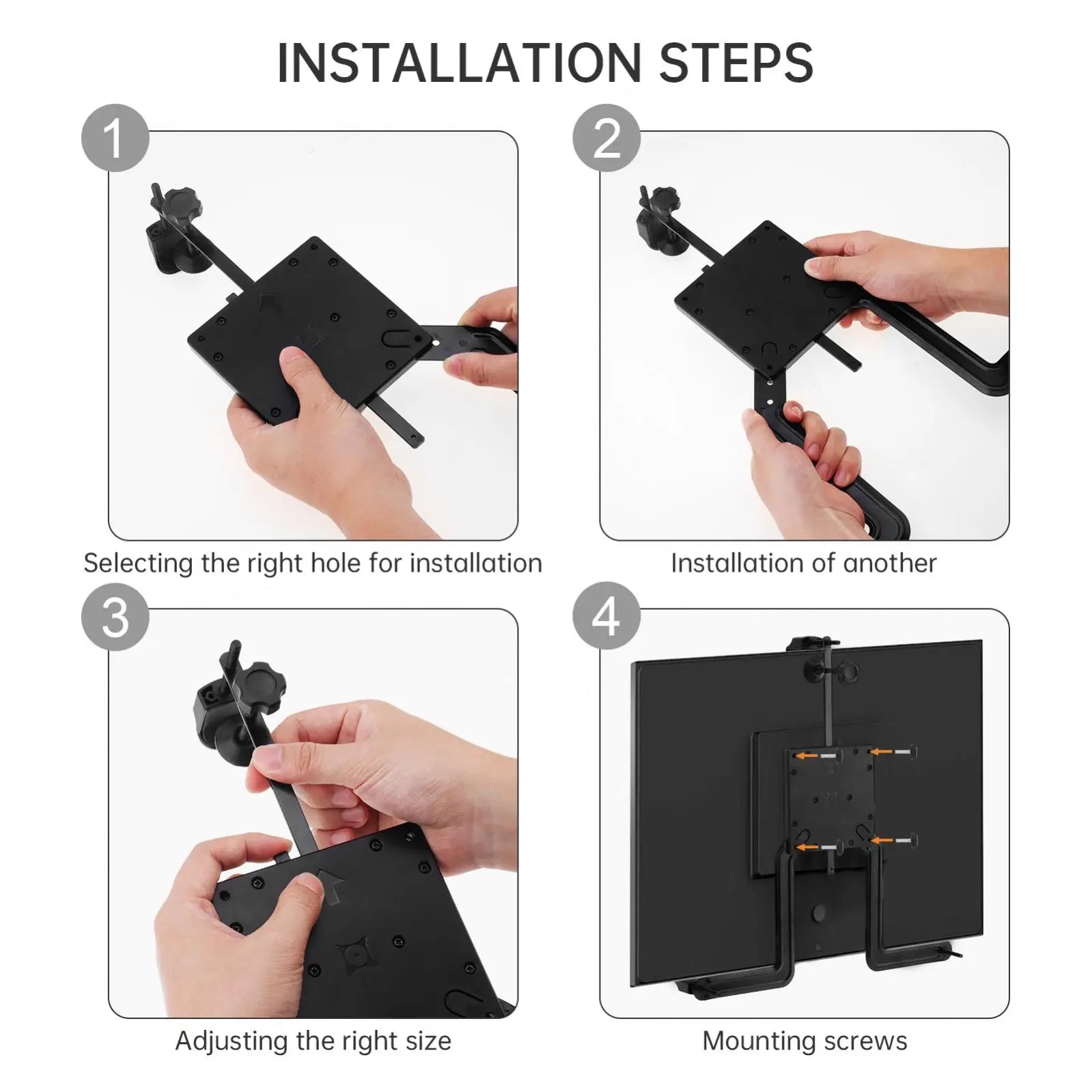 INSTALLATION STEPS

1

Selecting the right hole for installation

2

Installation of another

3

Adjusting the right size

4

Mounting screws