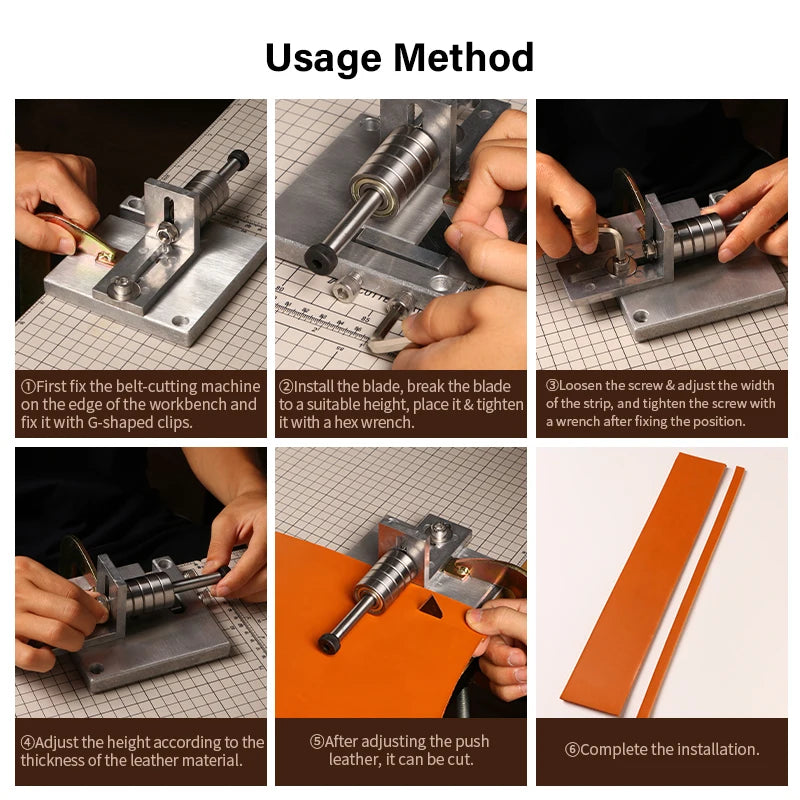 Usage Method

①First fix the belt-cutting machine on the edge of the workbench and fix it with G-shaped clips.

②Install the blade, break the blade to a suitable height, place it & tighten it with a hex wrench.

③Loosen the screw & adjust the width of the strip, and tighten the screw with a wrench after fixing the position.

④Adjust the height according to the thickness of the leather material.

⑤After adjusting the push leather, it can be cut.

⑥Complete the installation.