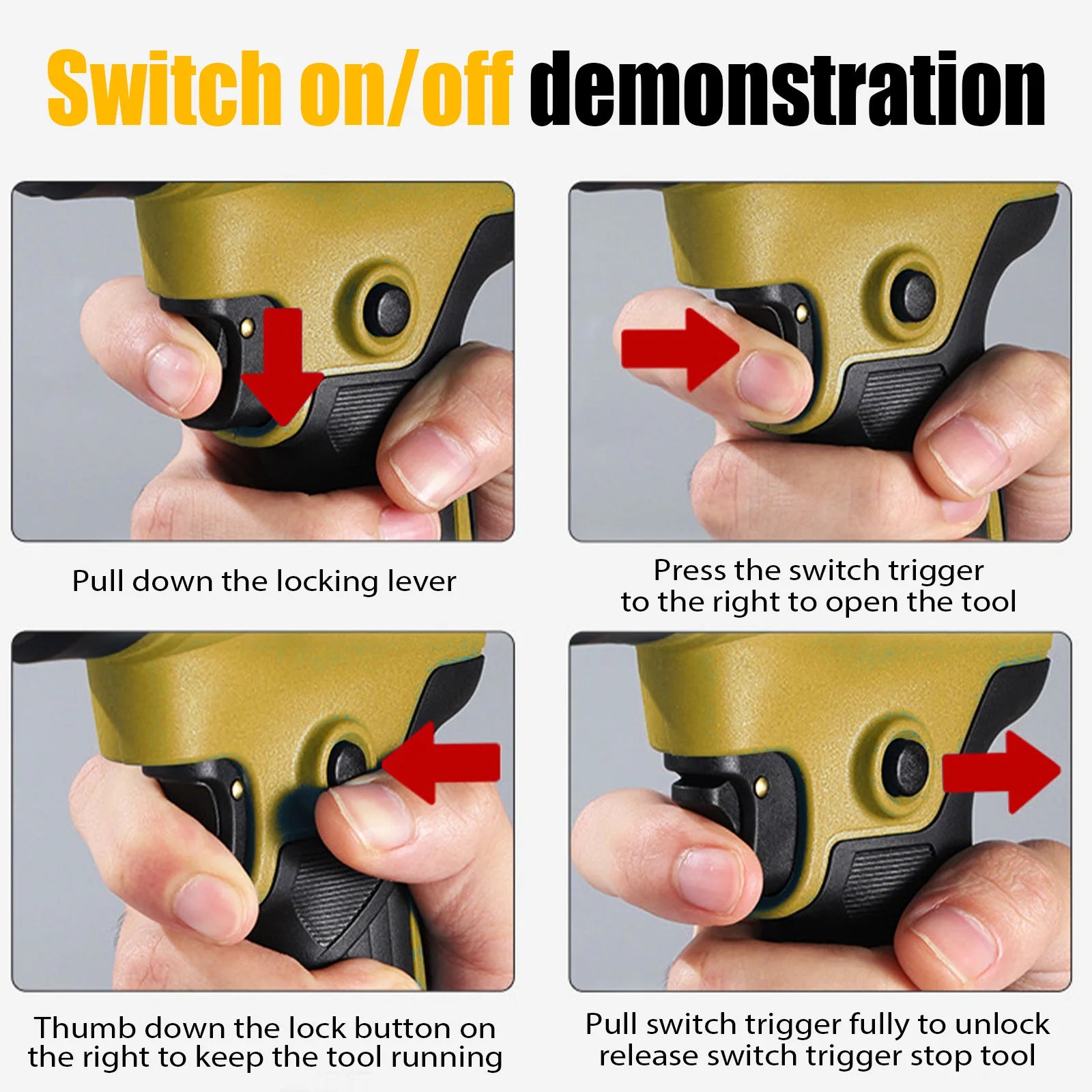 Switch on/off demonstration

Pull down the locking lever

Press the switch trigger to the right to open the tool

Thumb down the lock button on the right to keep the tool running

Pull switch trigger fully to unlock release switch trigger stop tool