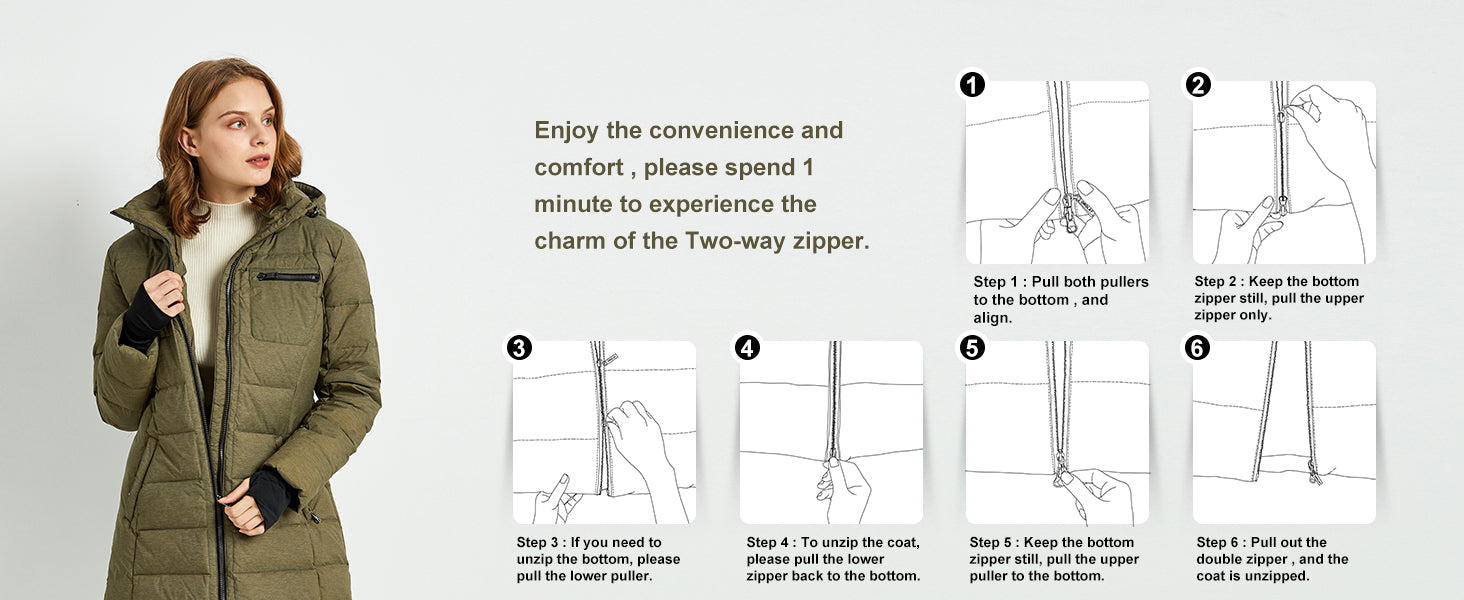 Enjoy the convenience and comfort , please spend 1 minute to experience the charm of the Two-way zipper.

1

Step 1 : Pull both pullers to the bottom , and align.

2

Step 2 : Keep the bottom zipper still, pull the upper zipper only.

3

Step 3 : If you need to unzip the bottom, please pull the lower puller.

4

Step 4 : To unzip the coat, please pull the lower zipper back to the bottom.

5

Step 5 : Keep the bottom zipper still, pull the upper puller to the bottom.

6

Step 6 : Pull out the double zipper , and the coat is unzipped.