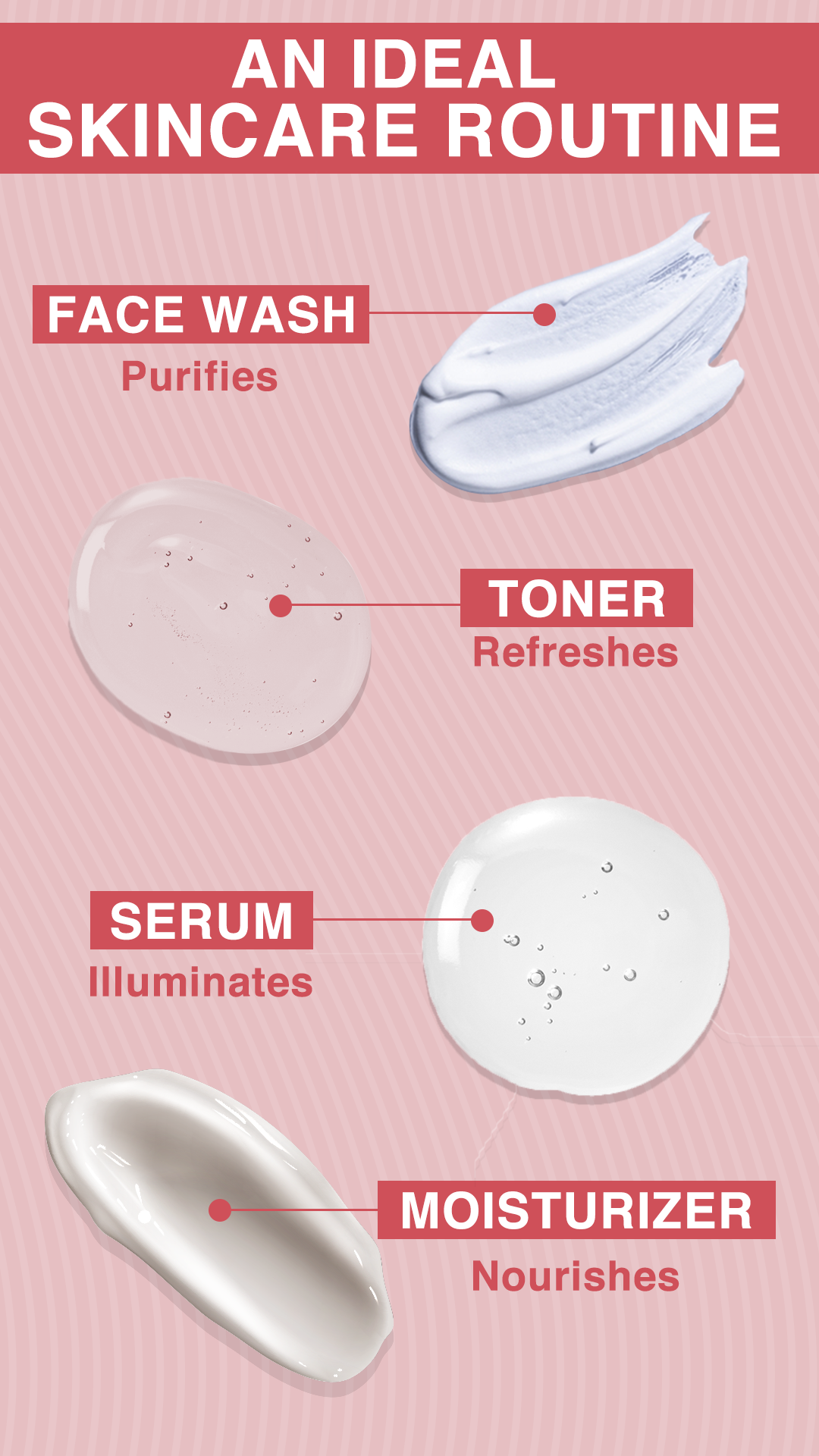 AN IDEAL SKINCARE ROUTINE

FACE WASH
Purifies

TONER
Refreshes

SERUM
Illuminates

MOISTURIZER
Nourishes