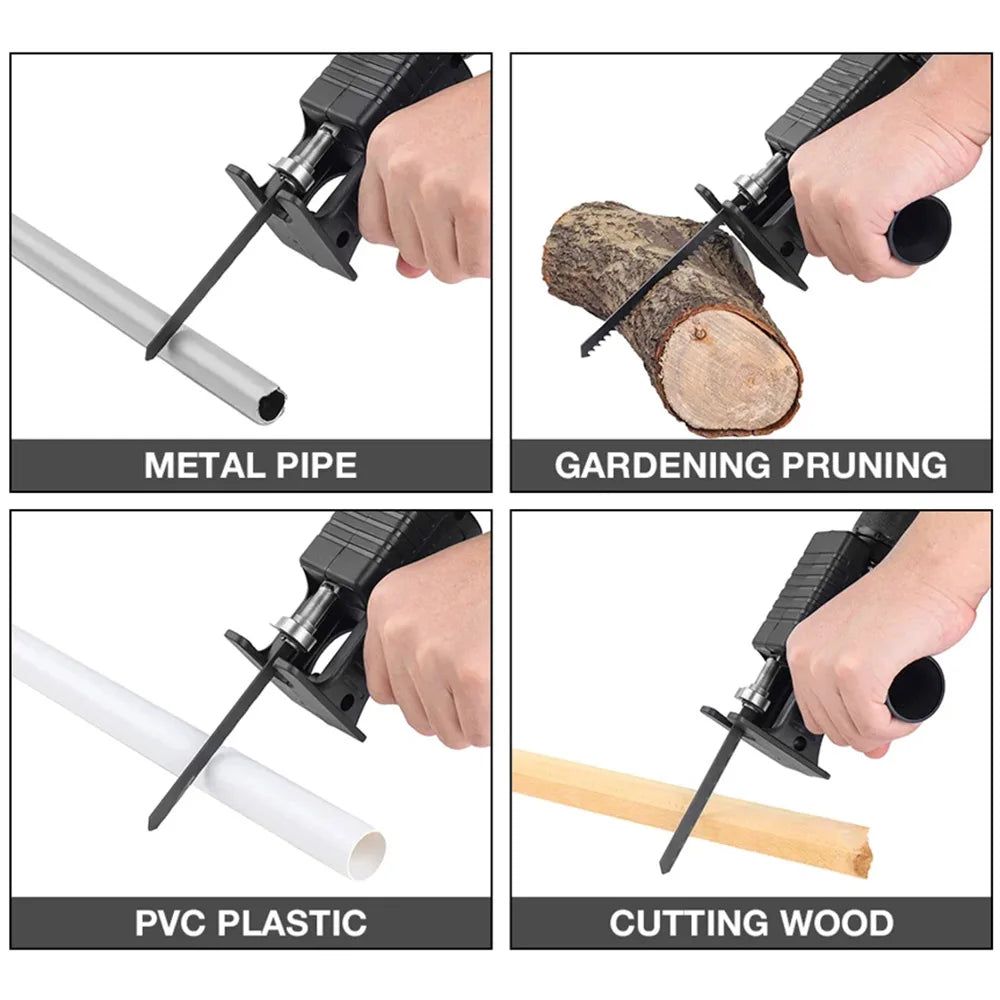 METAL PIPE

GARDENING PRUNING

PVC PLASTIC

CUTTING WOOD