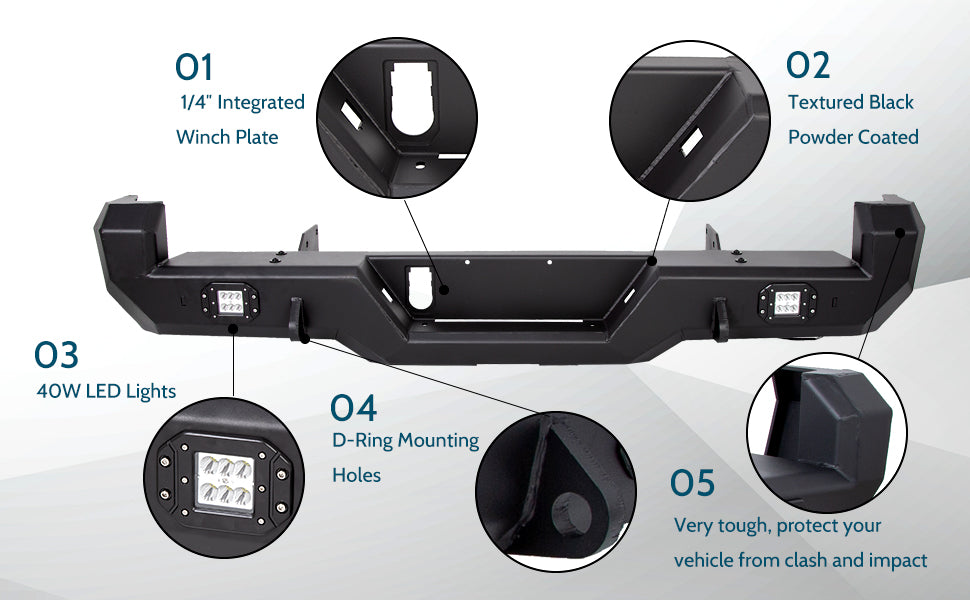 01
1/4" Integrated Winch Plate

02
Textured Black Powder Coated

03
40W LED Lights

04
D-Ring Mounting Holes

05
Very tough, protect your vehicle from clash and impact