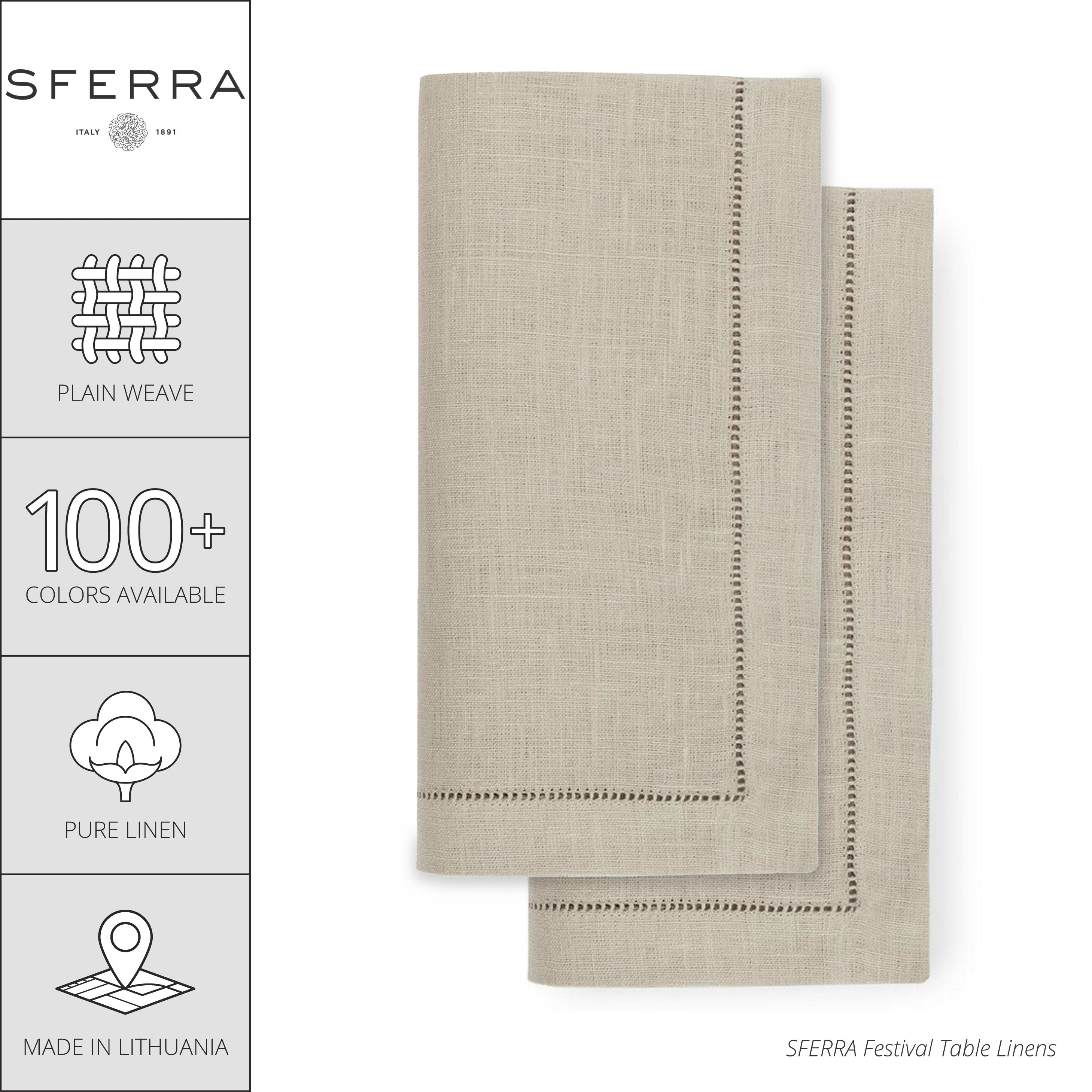 SFERRA

ITALY 1891

PLAIN WEAVE

100+

COLORS AVAILABLE

PURE LINEN

MADE IN LITHUANIA

SFERRA Festival Table Linens