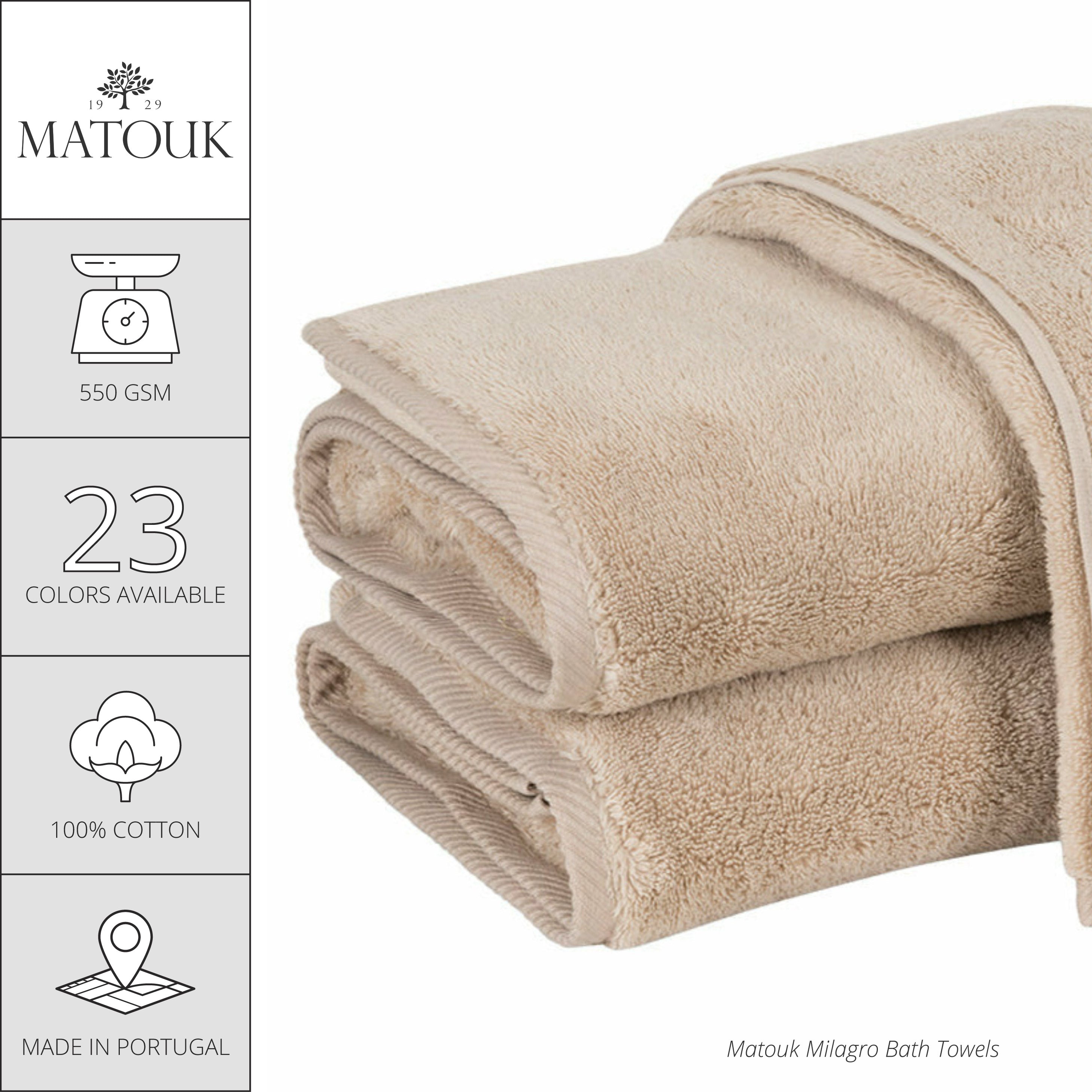 19 29
MATOUK

550 GSM

23
COLORS AVAILABLE

100% COTTON

MADE IN PORTUGAL

Matouk Milagro Bath Towels