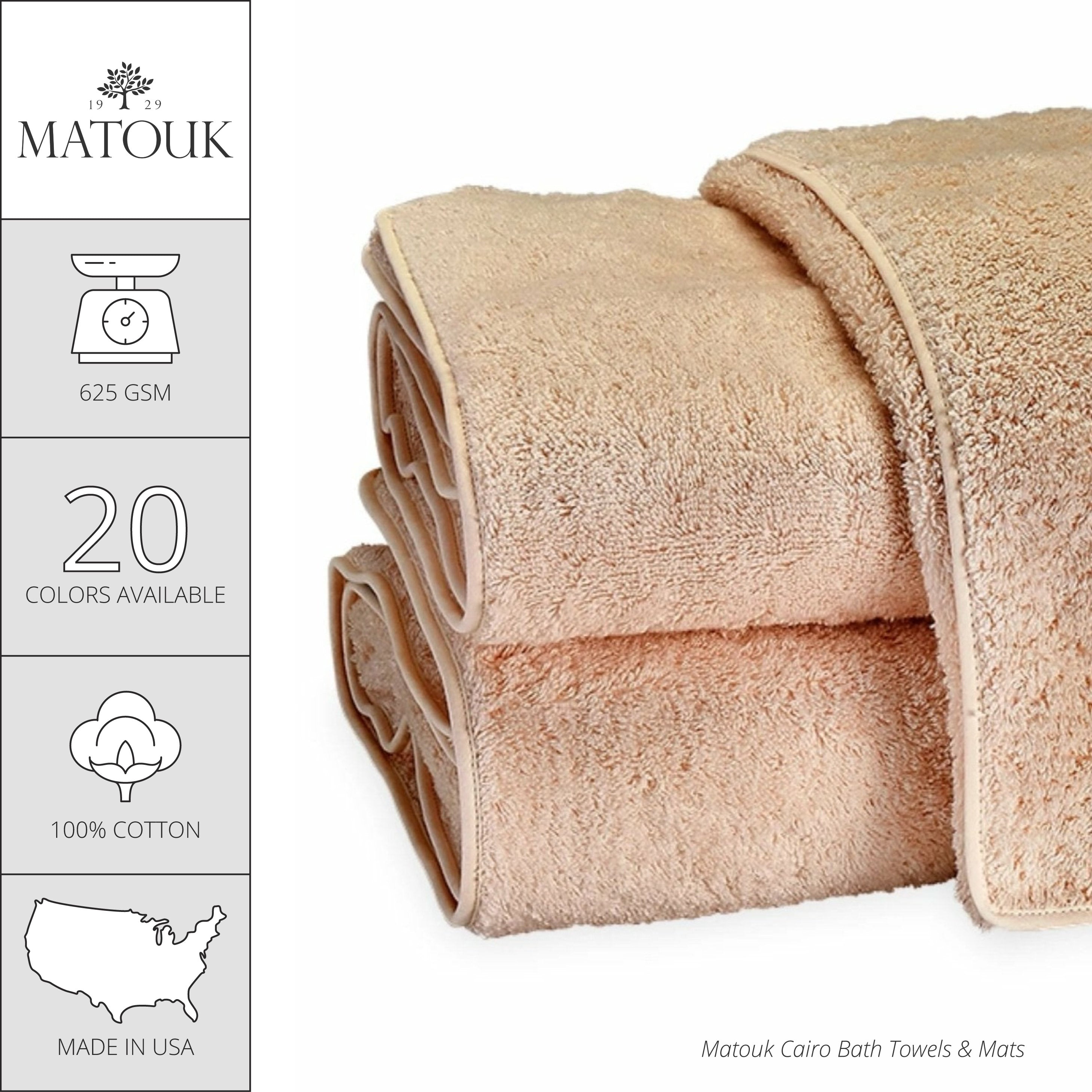 19 29
MATOUK

625 GSM

20
COLORS AVAILABLE

100% COTTON

MADE IN USA

Matouk Cairo Bath Towels & Mats