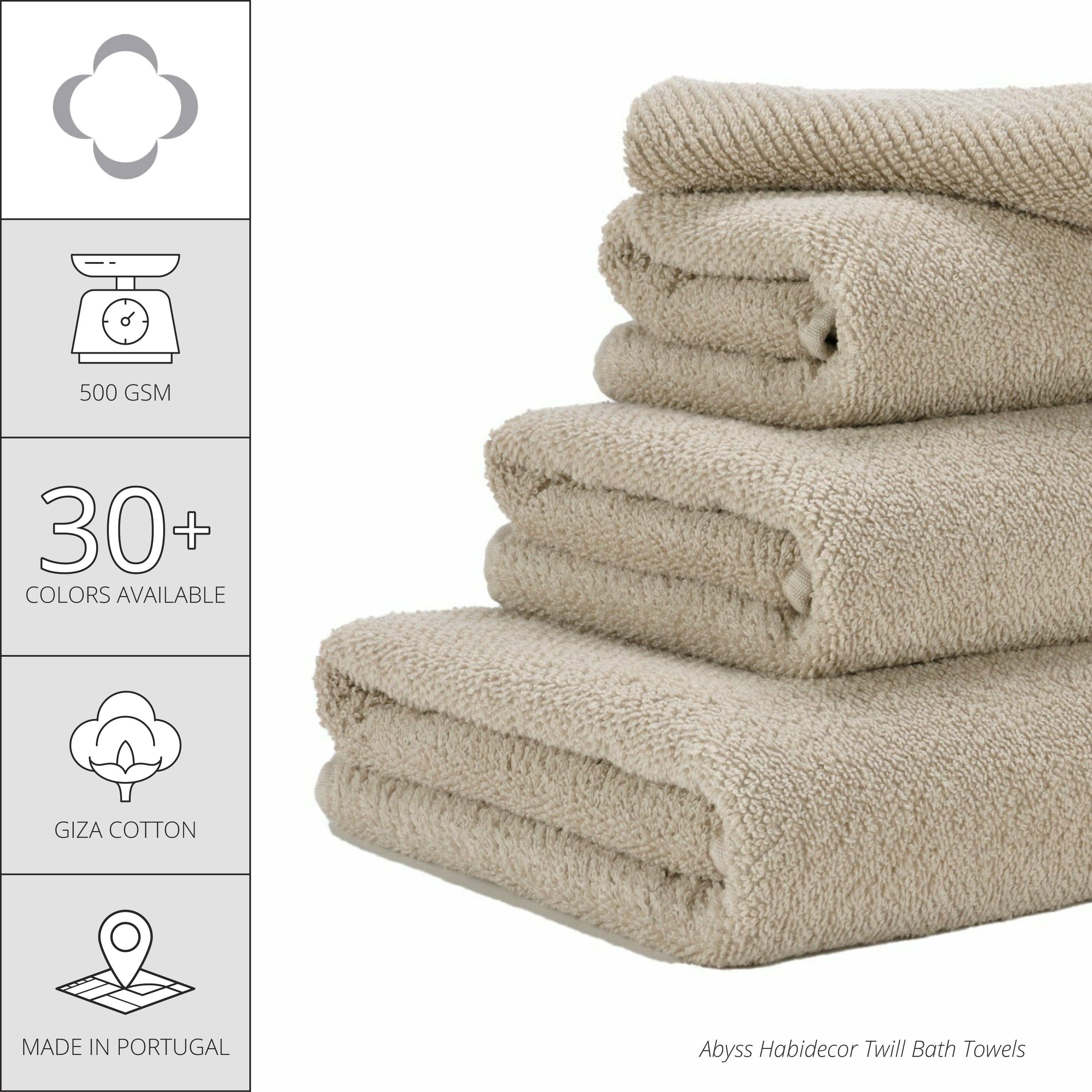 500 GSM

30+
COLORS AVAILABLE

GIZA COTTON

MADE IN PORTUGAL

Abyss Habidecor Twill Bath Towels