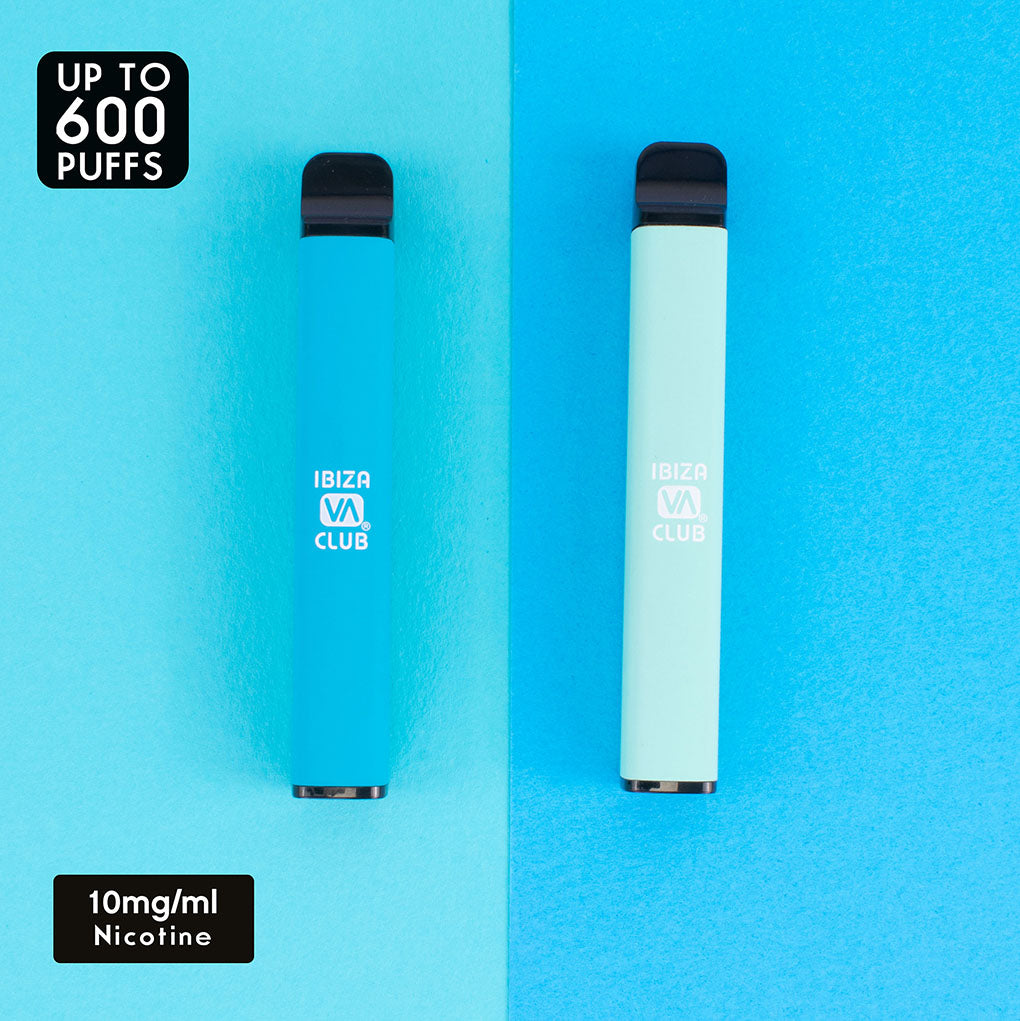 UP TO
600
PUFFS

IBIZA
VA®
CLUB

IBIZA
VA®
CLUB

10mg/ml
Nicotine