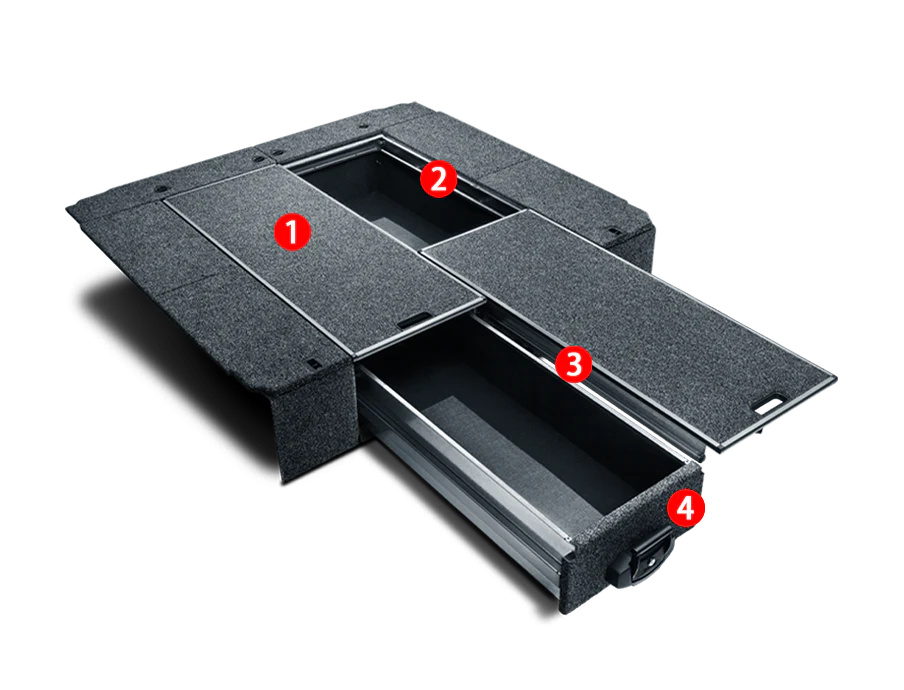 1
2
3
4