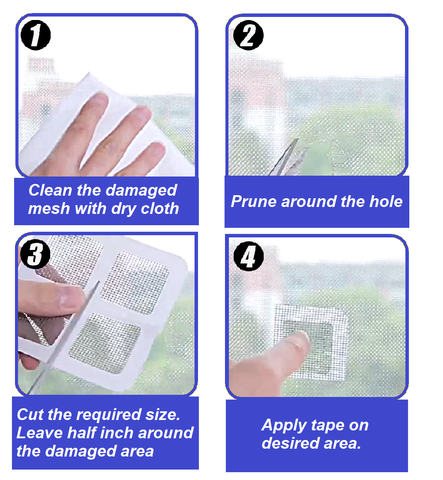 1

Clean the damaged mesh with dry cloth

2

Prune around the hole

3

Cut the required size. Leave half inch around the damaged area

4

Apply tape on desired area.