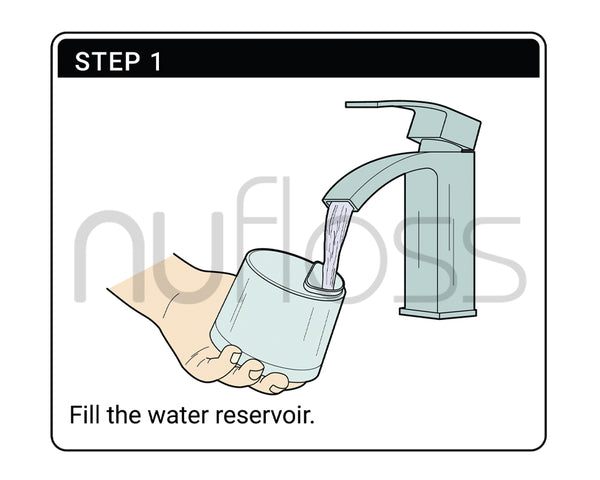 STEP 1

nufloss

Fill the water reservoir.