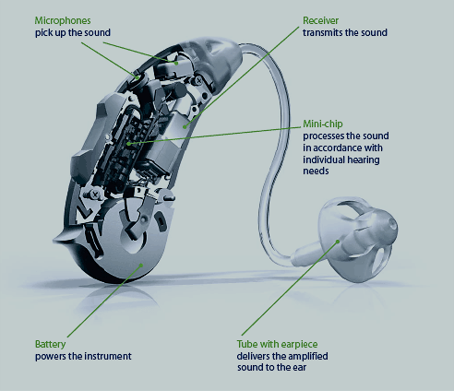 Microphones
pick up the sound

Receiver
transmits the sound

Mini-chip
processes the sound in accordance with individual hearing needs

Battery
powers the instrument

Tube with earpiece
delivers the amplified sound to the ear